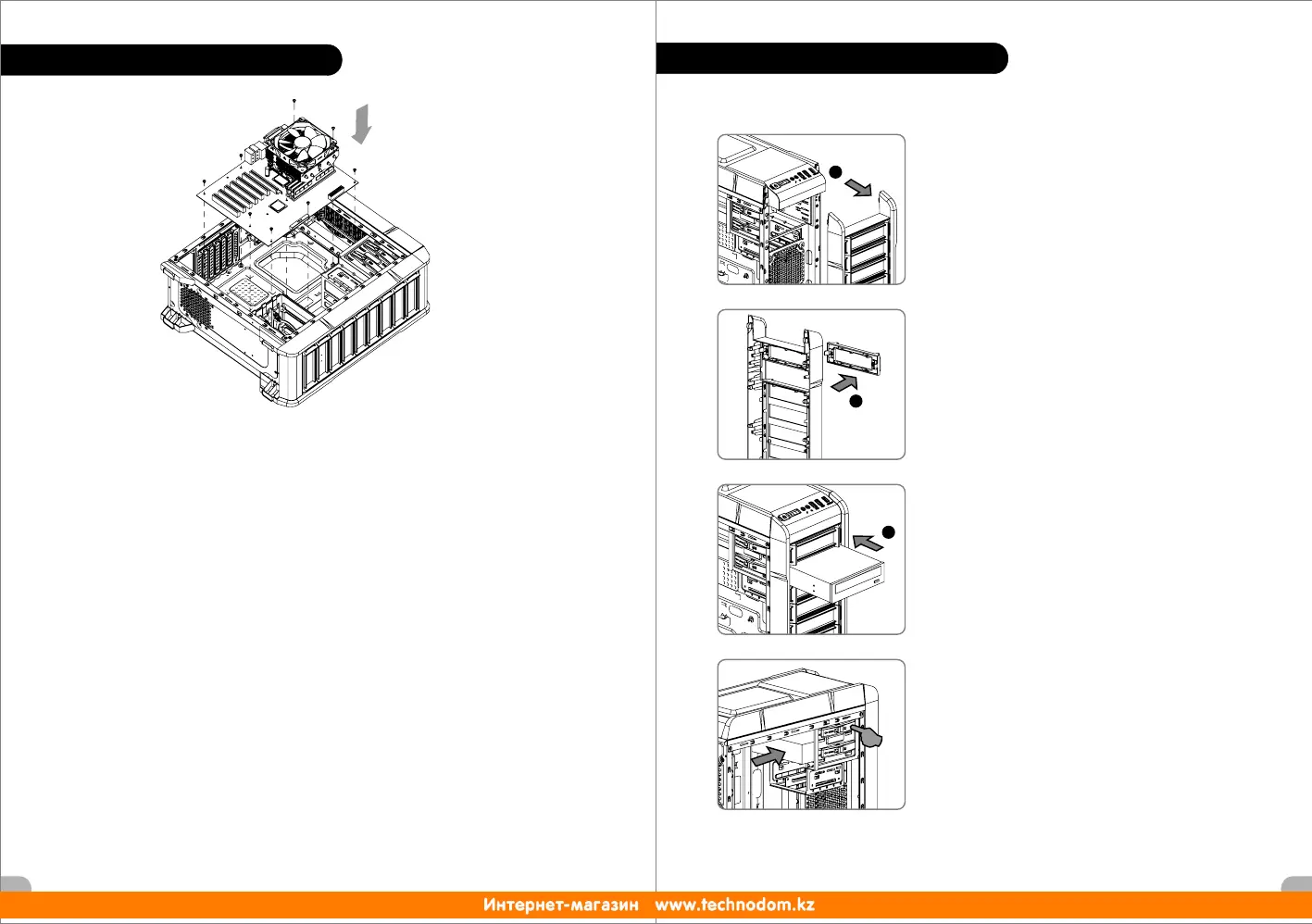 Интернет-магазин www.technodom.kz