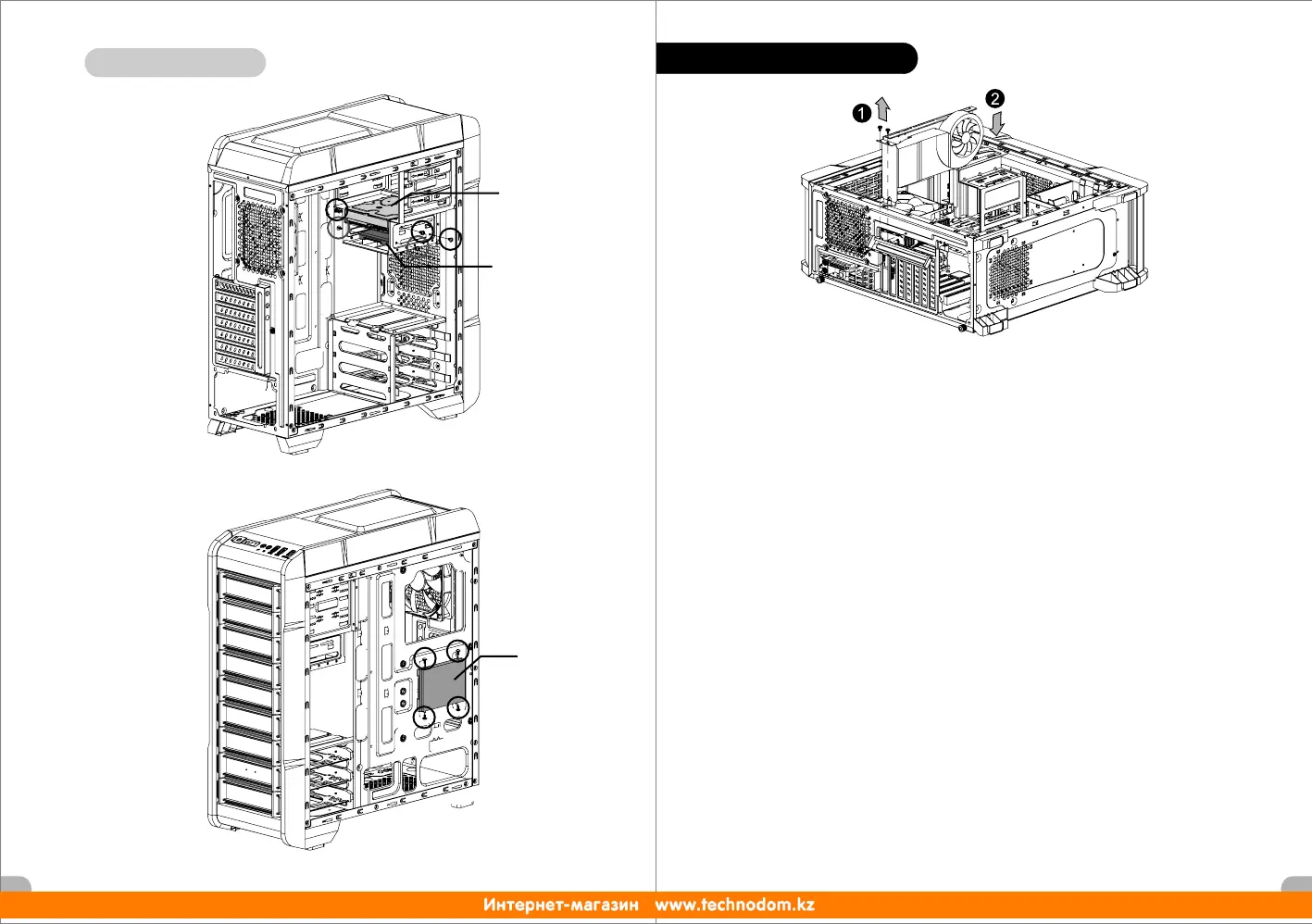 1

2

Интернет-магазин www.technodom.kz