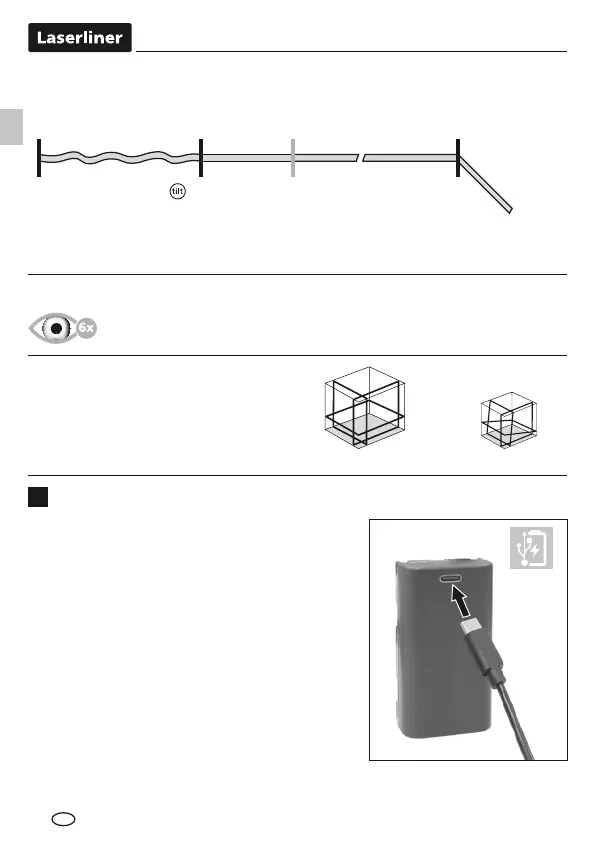 Laserliner

tilt

6x