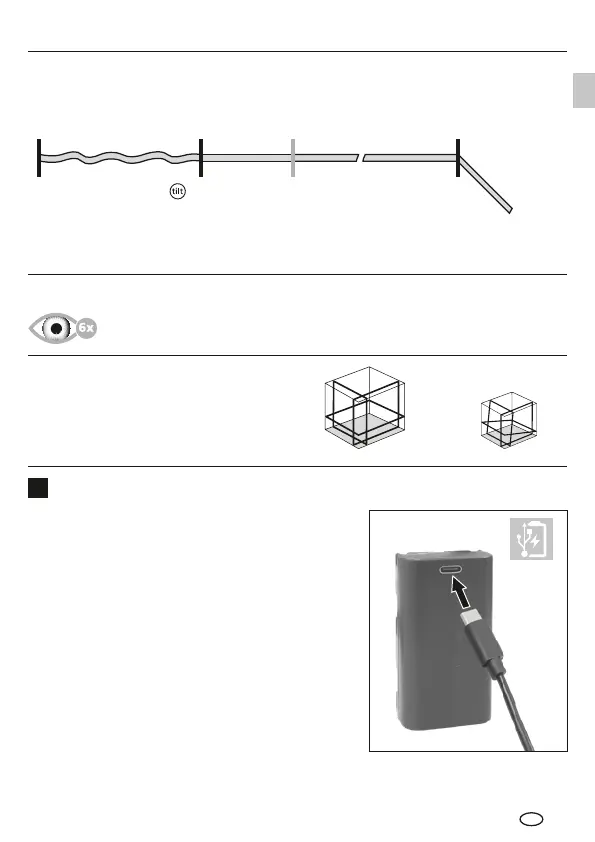 tilt

6x