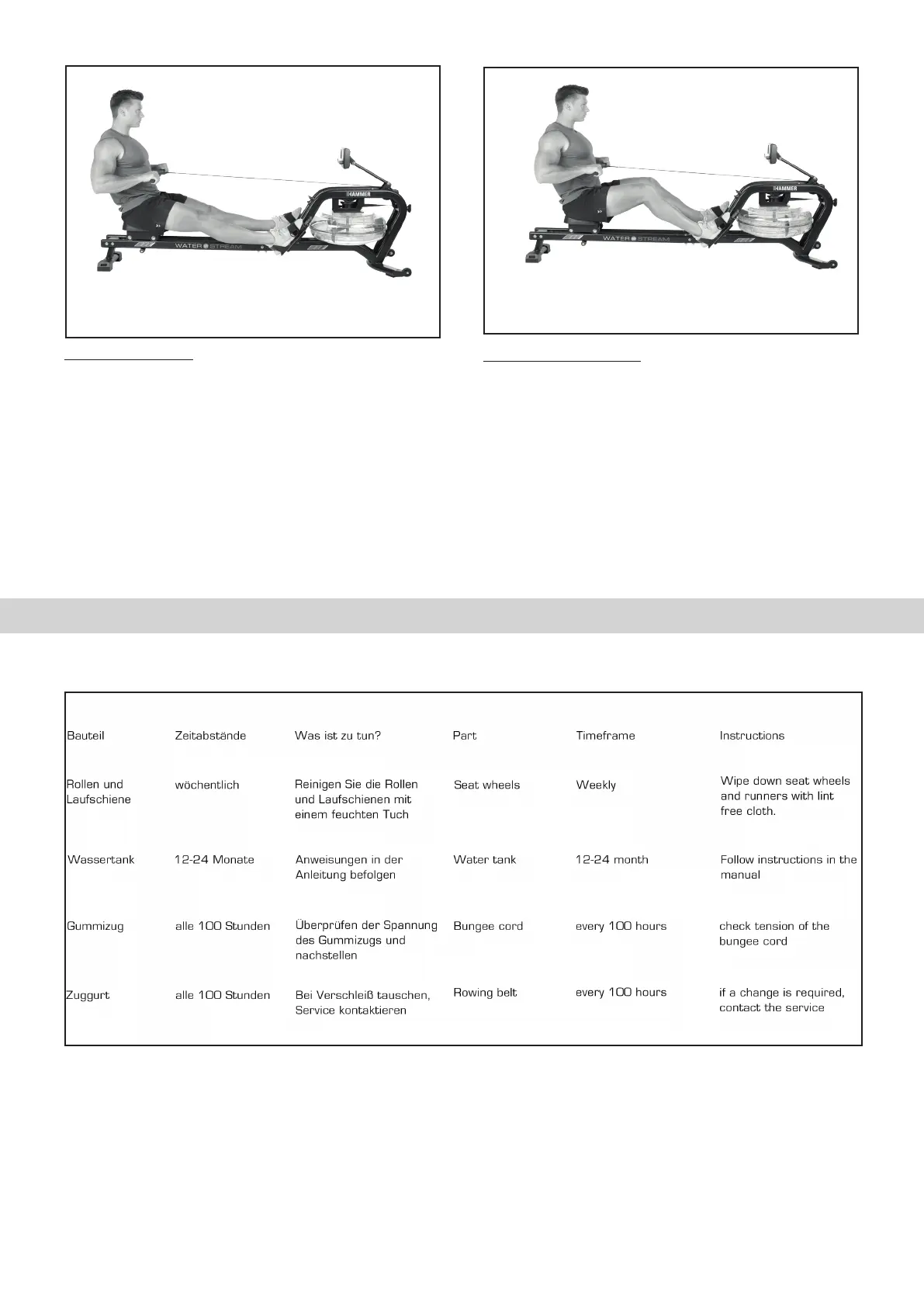 HAMMER

WATER STREAM

HAMMER

WATER STREAM

| Bauteil | Zeitabstände | Was ist zu tun? | Part | Timeframe | Instructions |
|---|---|---|---|---|---|
| Rollen und Laufschiene | wöchentlich | Reinigen Sie die Rollen und Laufschienen mit einem feuchten Tuch | Seat wheels | Weekly | Wipe down seat wheels and runners with lint free cloth. |
| Wassertank | 12-24 Monate | Anweisungen in der Anleitung befolgen | Water tank | 12-24 month | Follow instructions in the manual |
| Gummizug | alle 100 Stunden | Überprüfen der Spannung des Gummizugs und nachstellen | Bungee cord | every 100 hours | check tension of the bungee cord |
| Zuggurt | alle 100 Stunden | Bei Verschleiß tauschen, Service kontaktieren | Rowing belt | every 100 hours | if a change is required, contact the service |