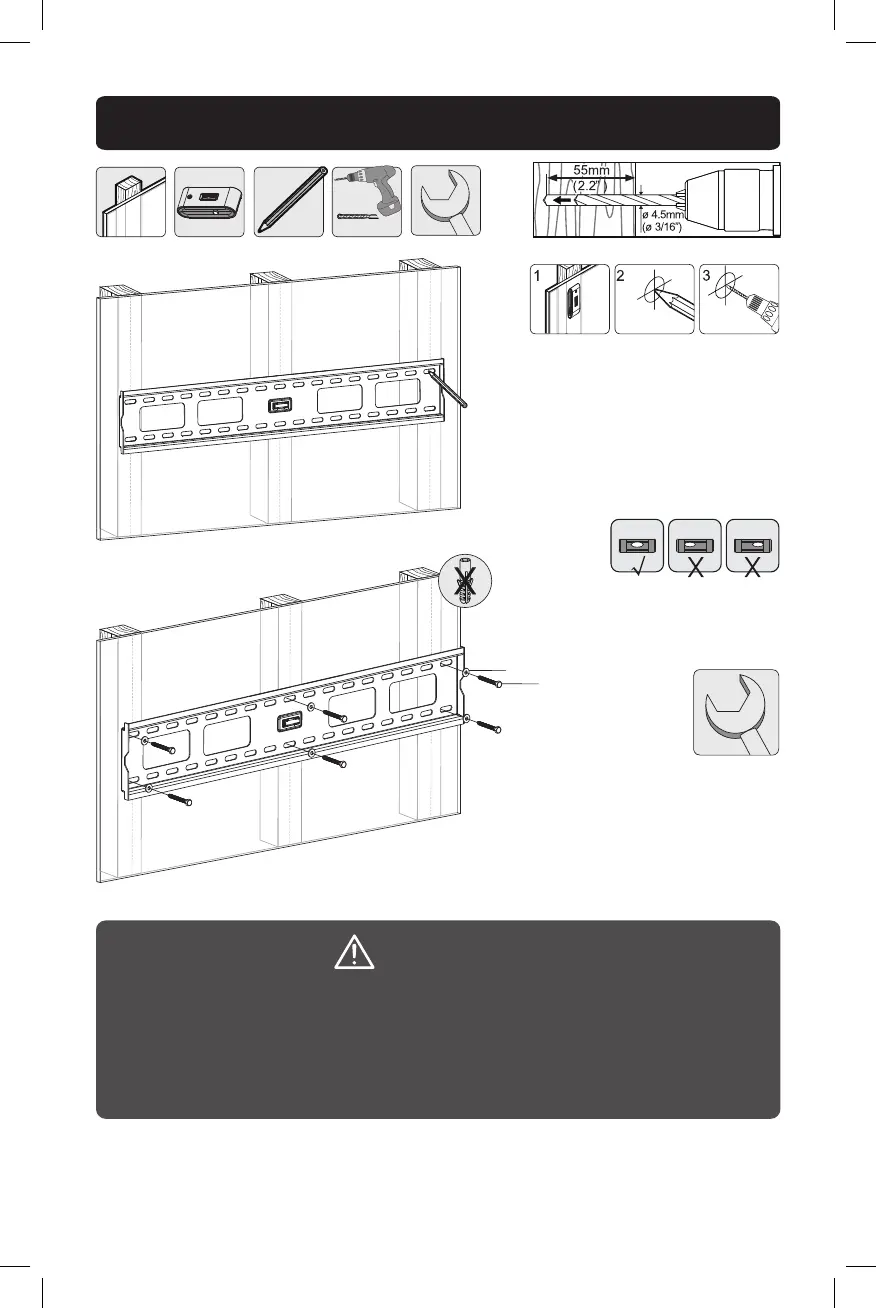 55mm
(2.2")
ø 4.5mm
(ø 3/16")

1
2
3