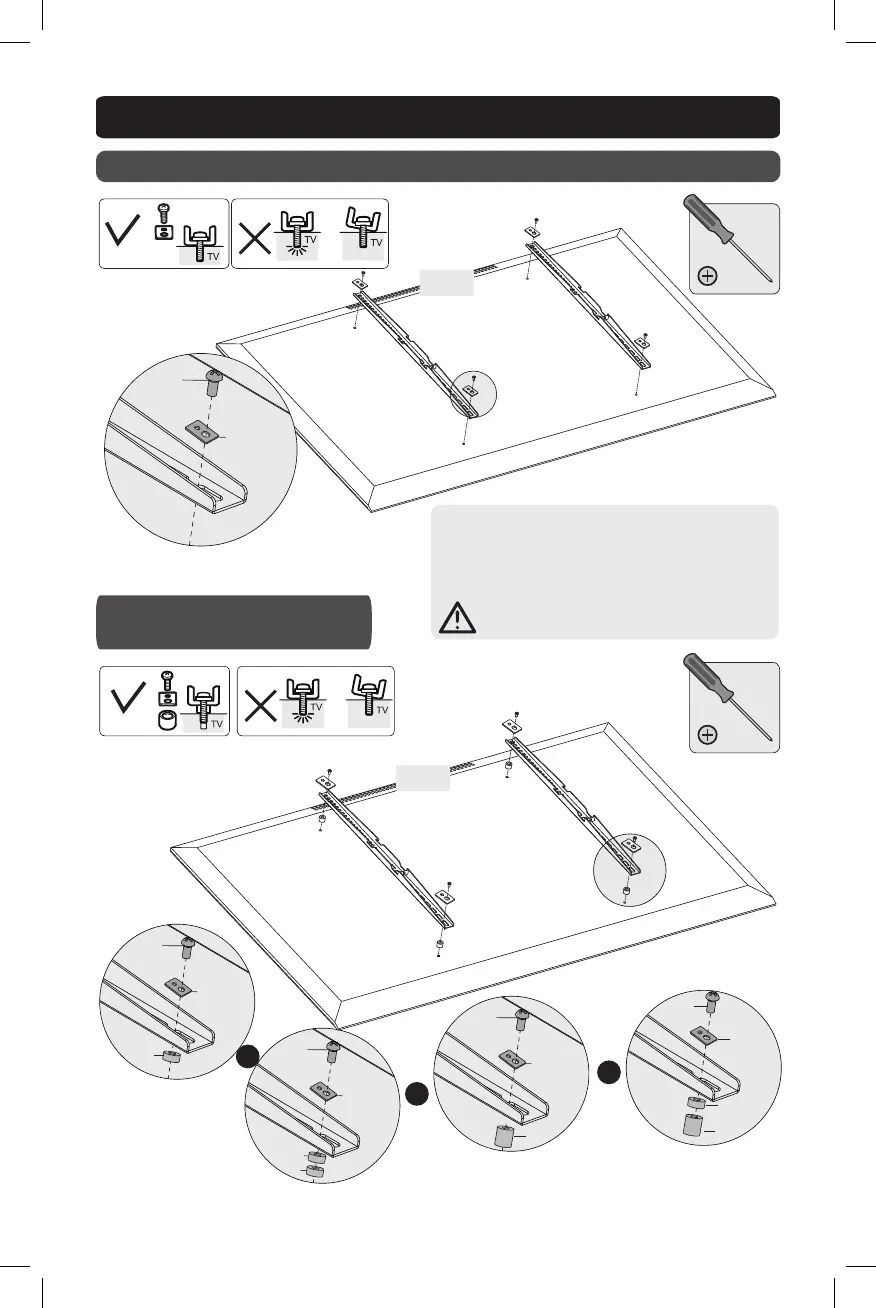 TV
TV
TV
TV
TV
TV