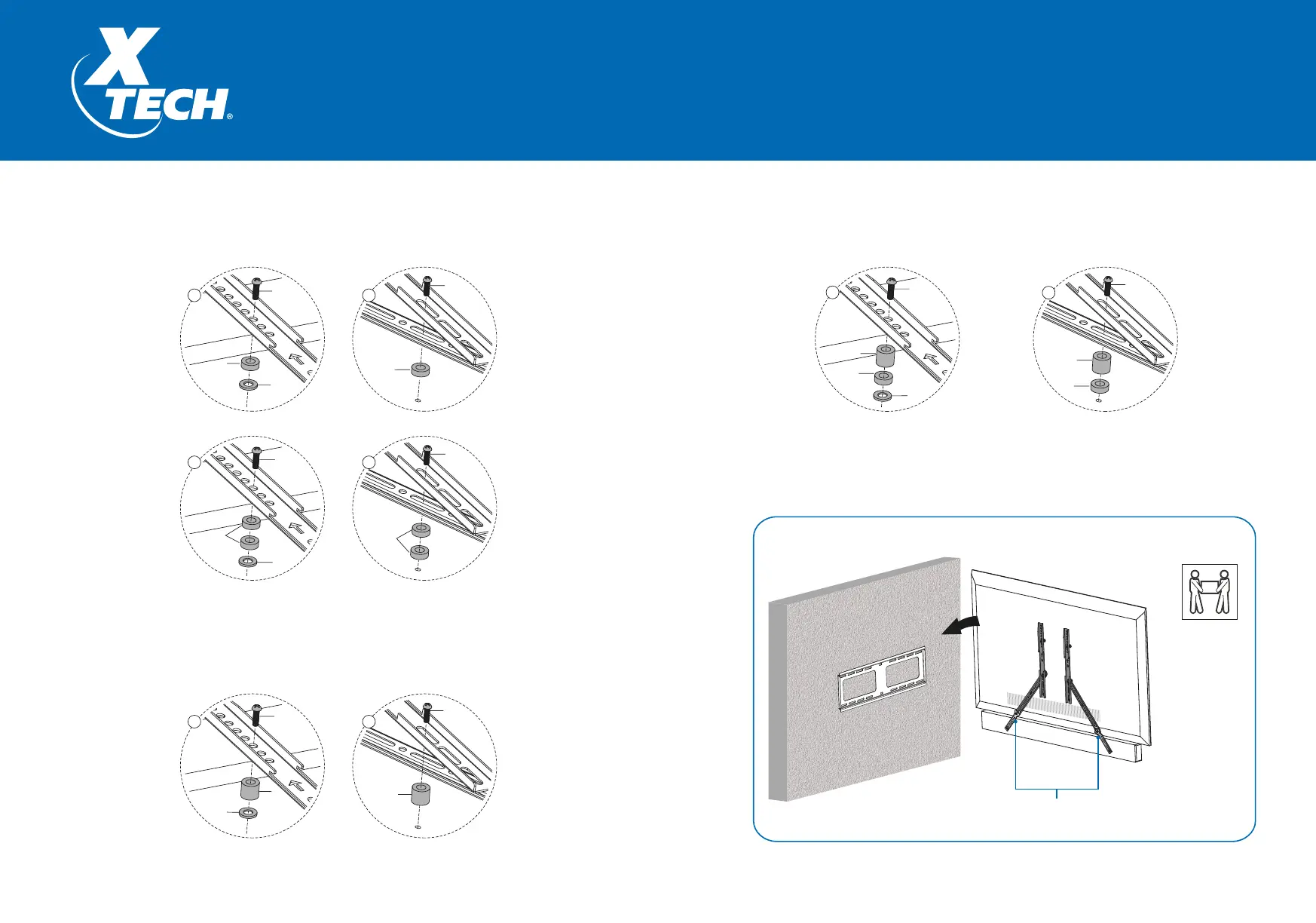 X
TECH®