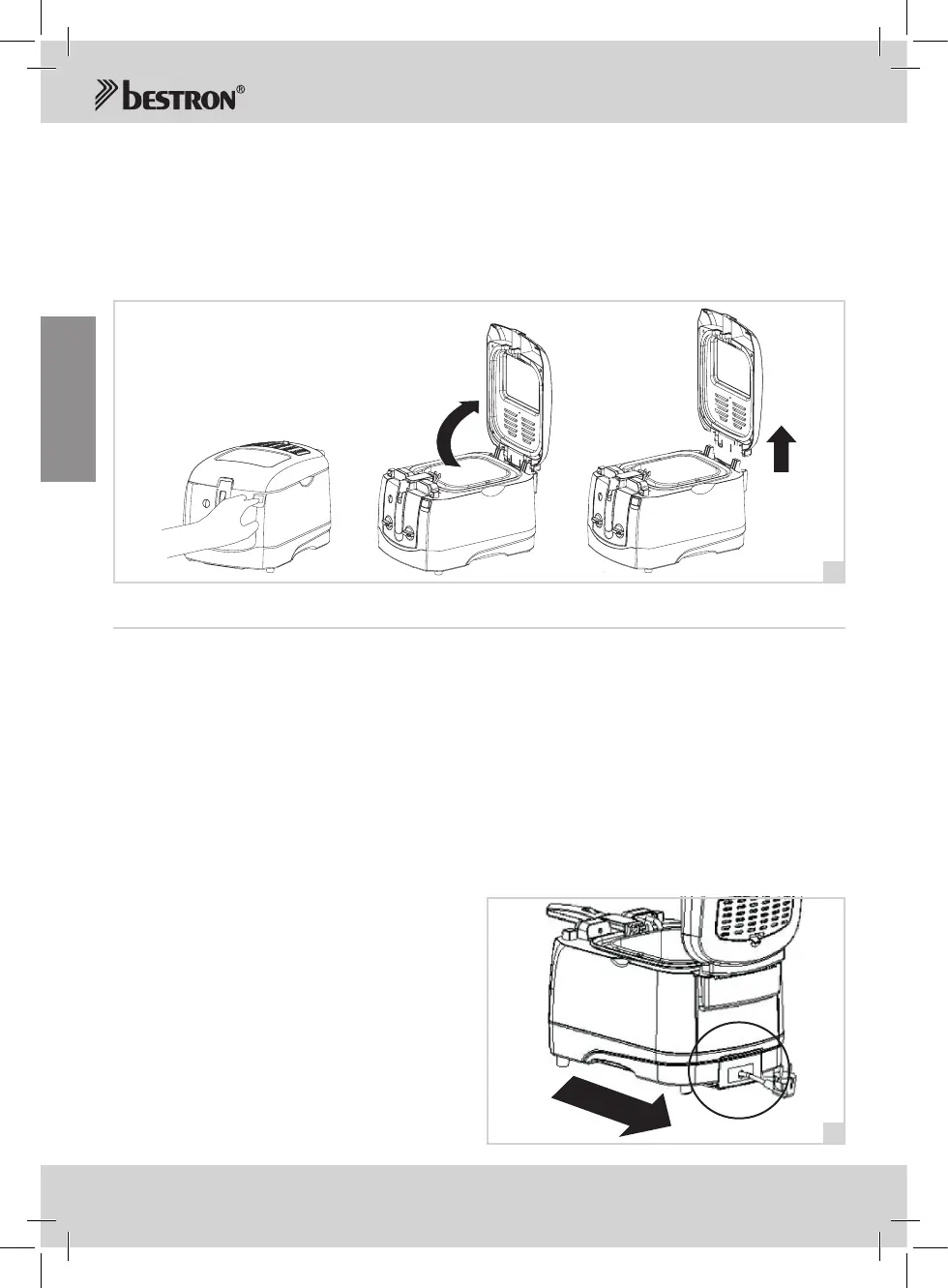 bestron®