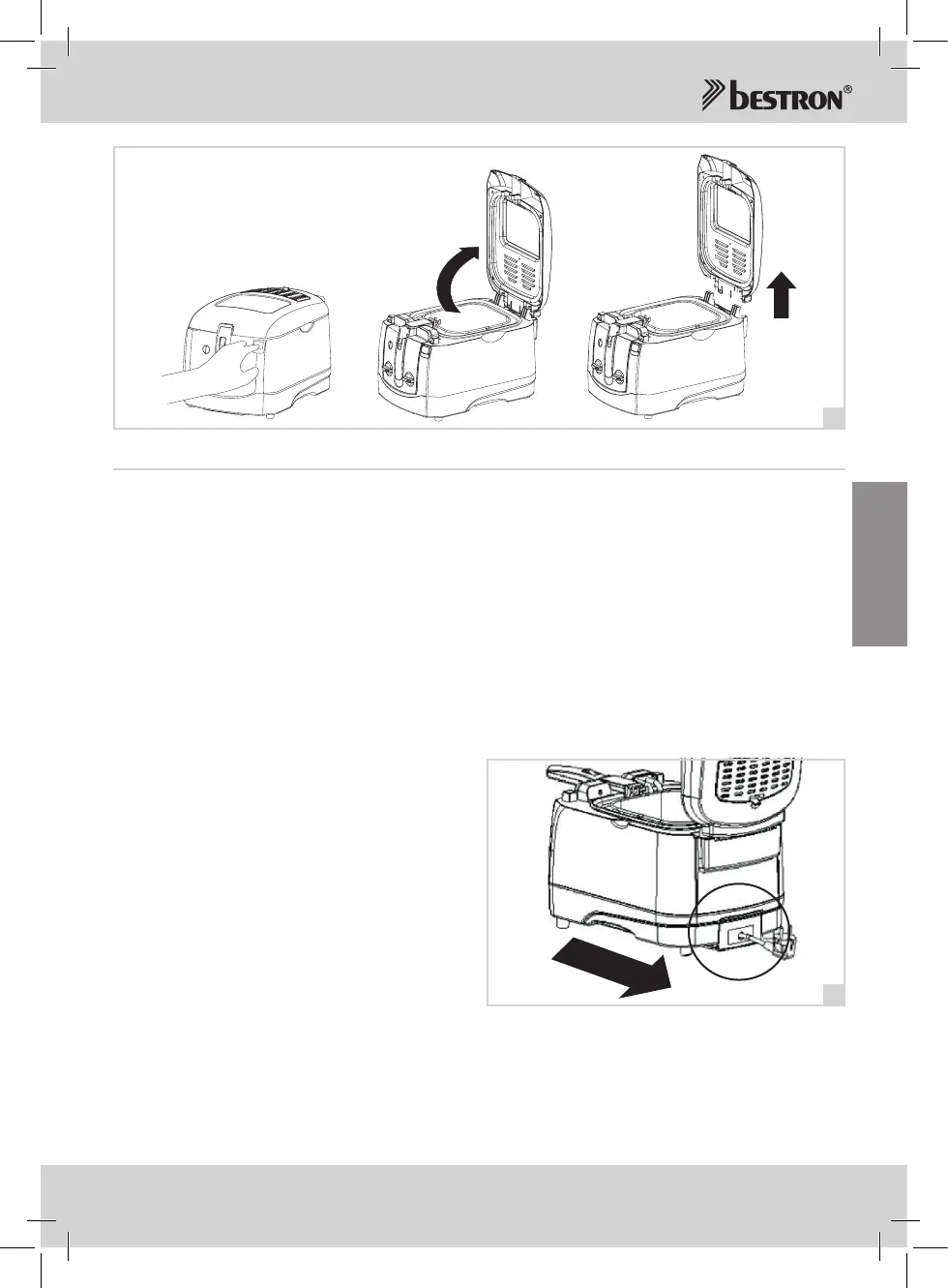 bestron®