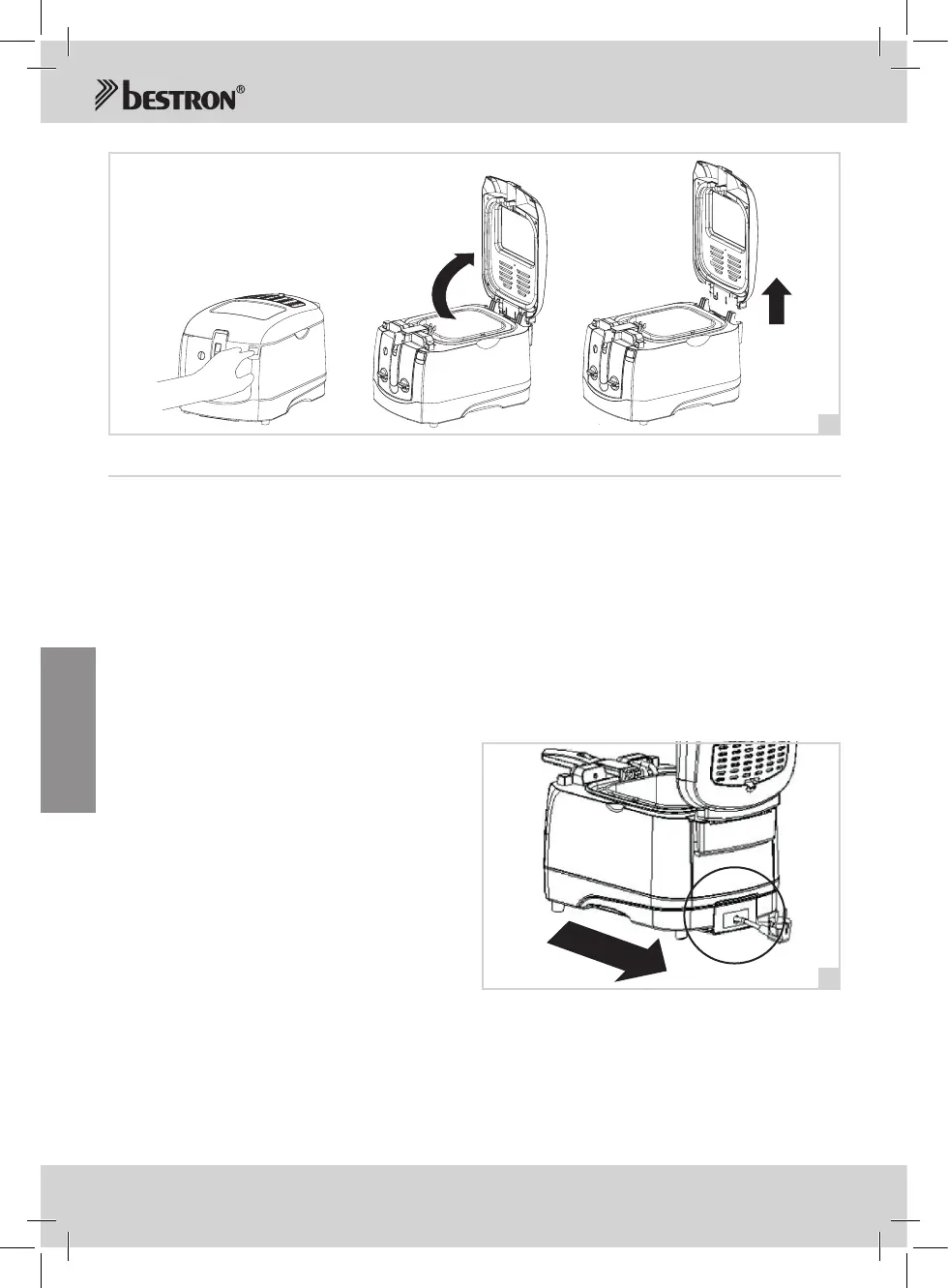 bestron®