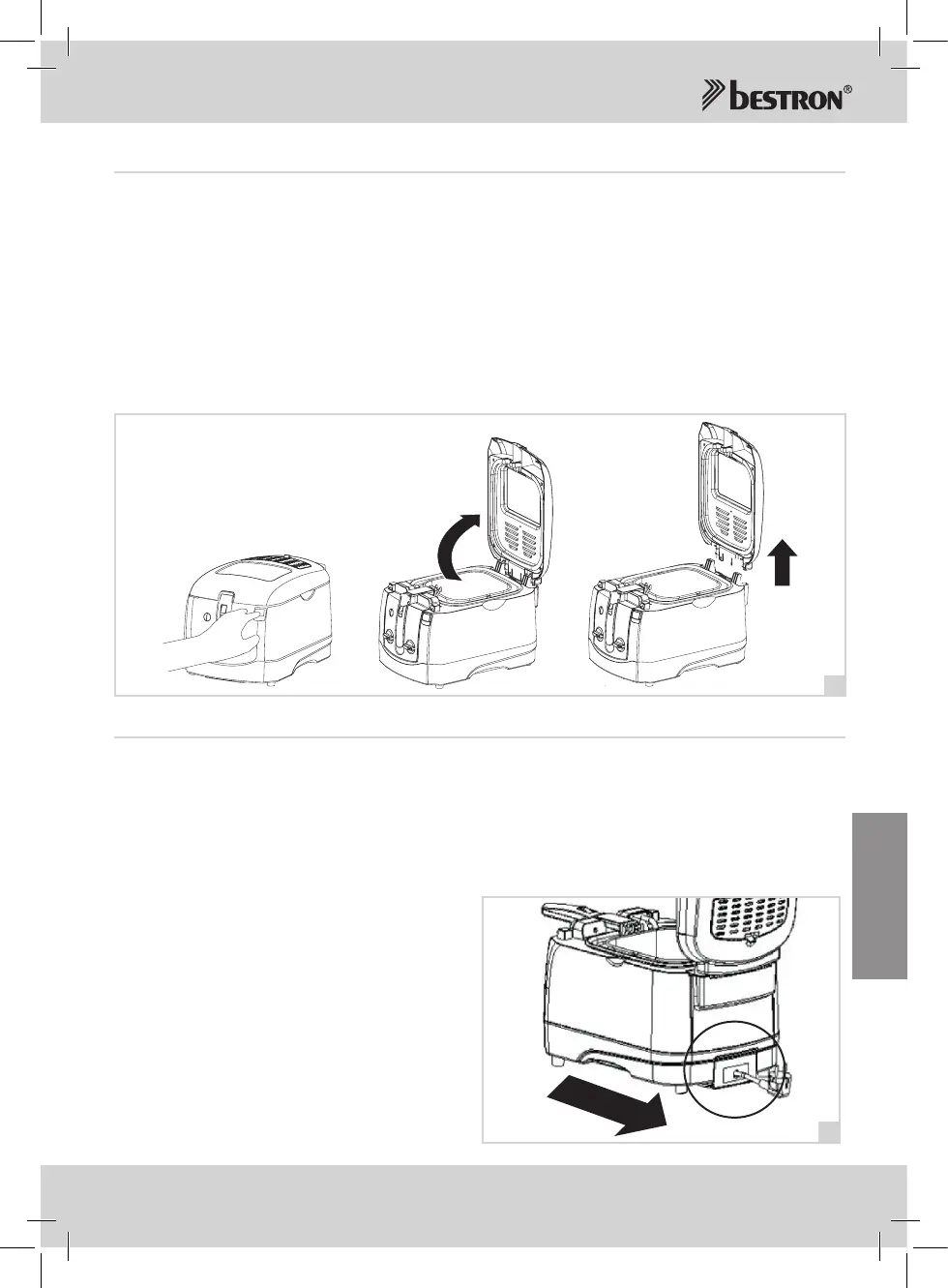 bestron®