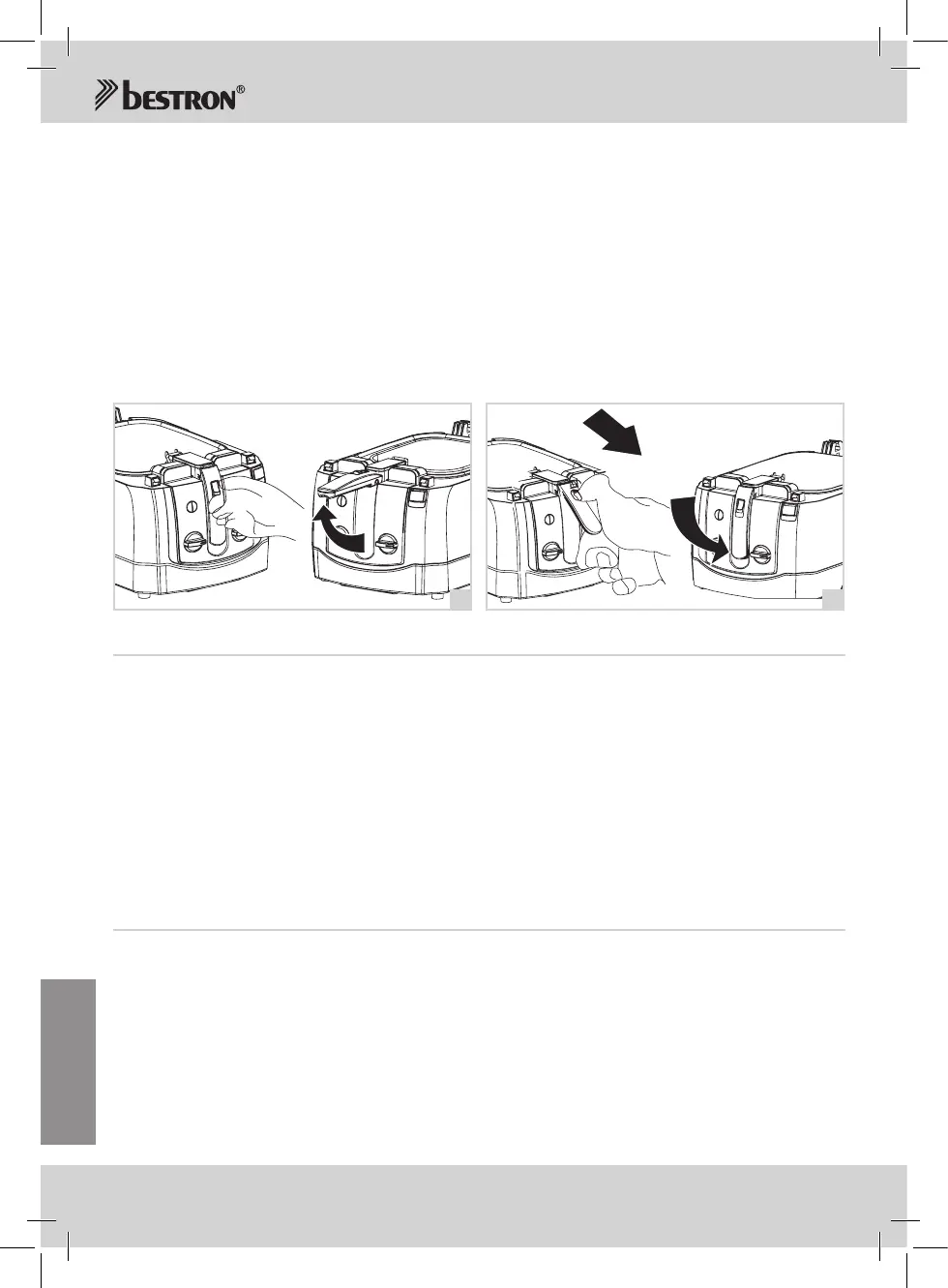 bestron®