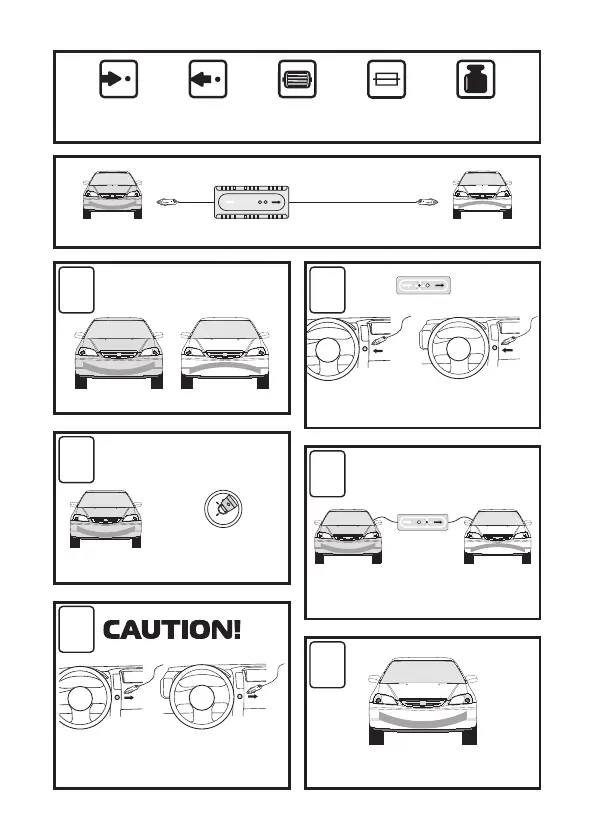 CAUTION!