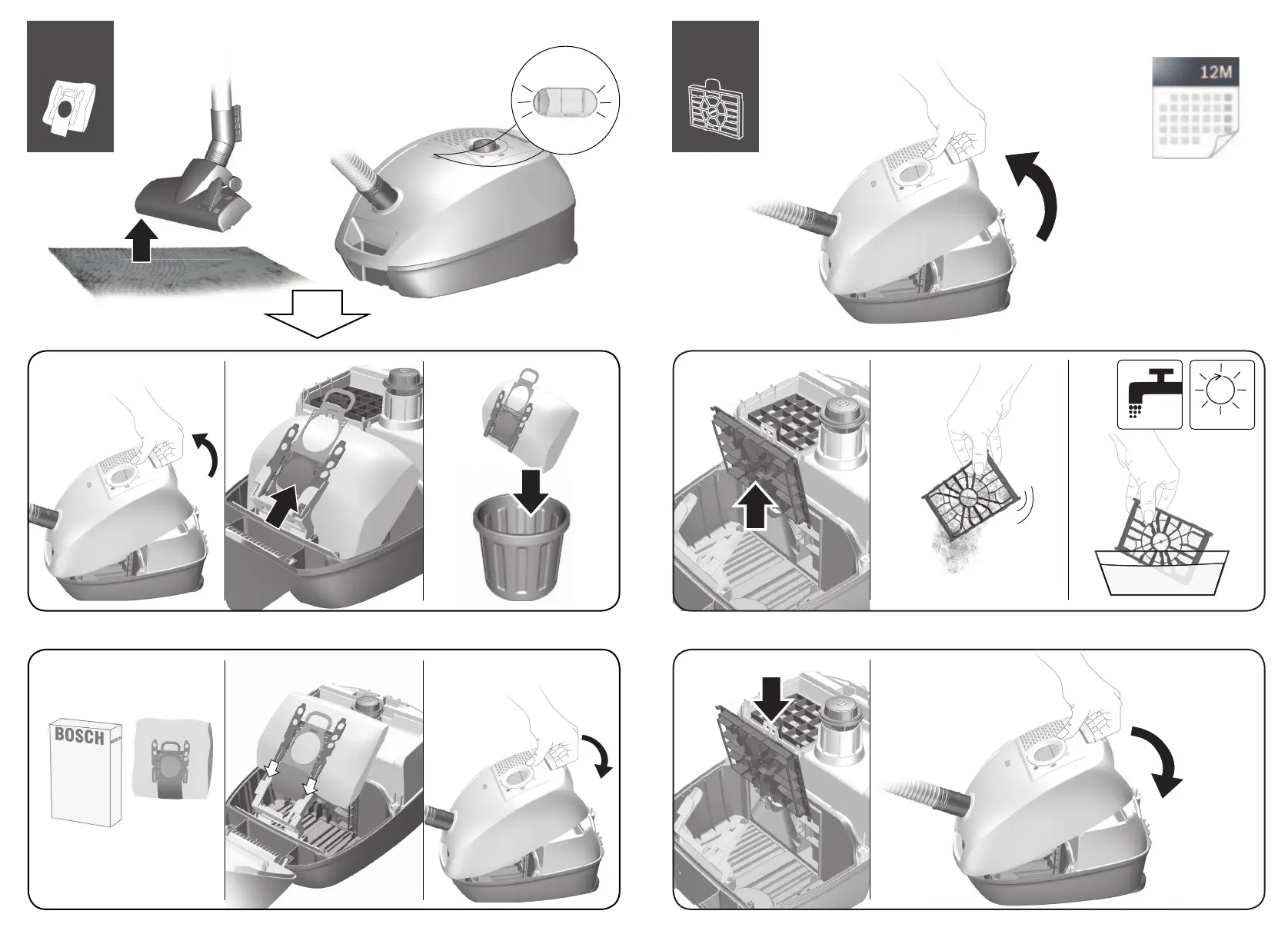 12M

BOSCH