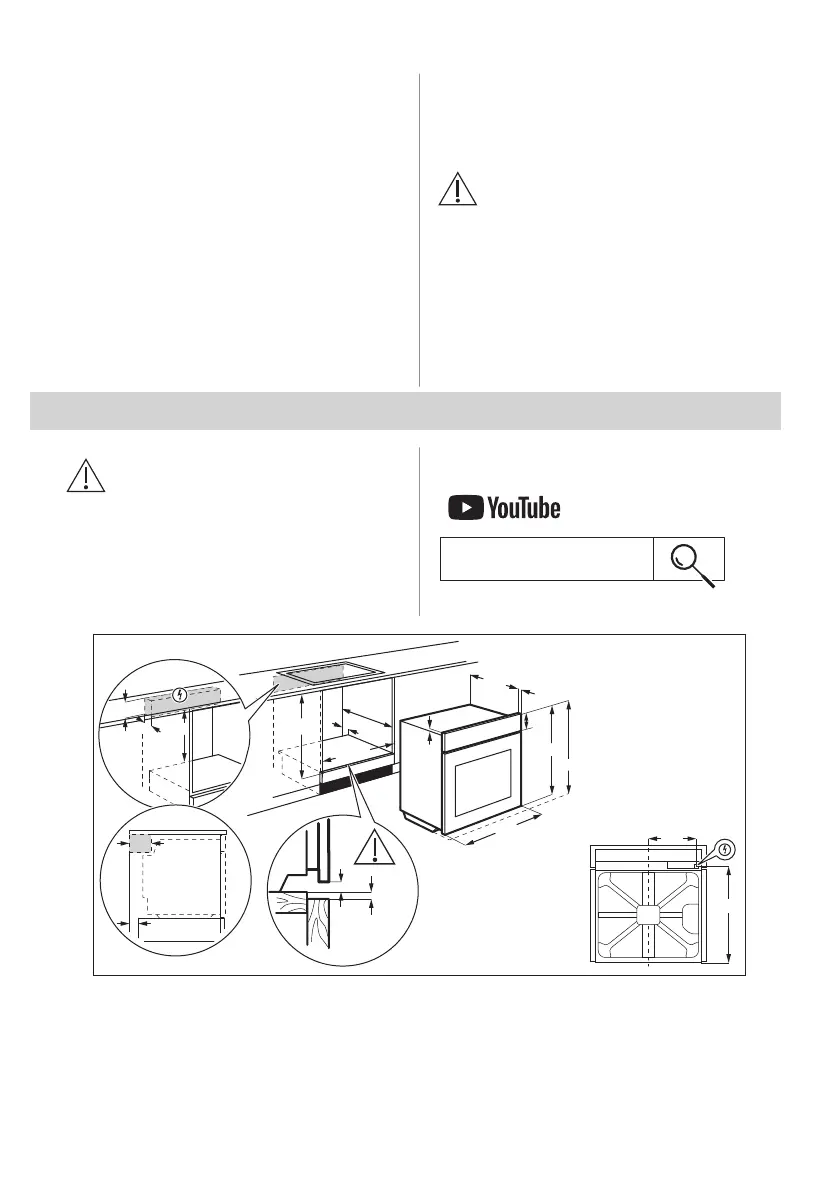 YouTube