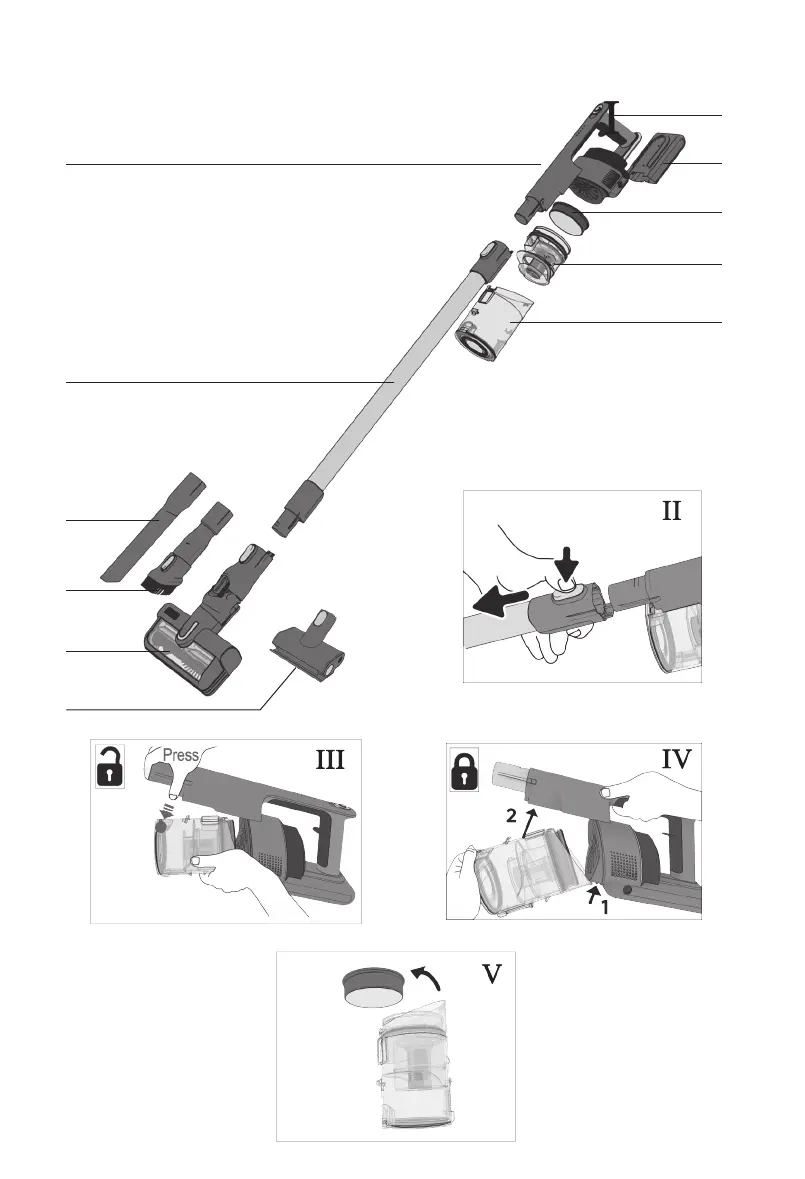 II

Press

III

IV

2

1

V