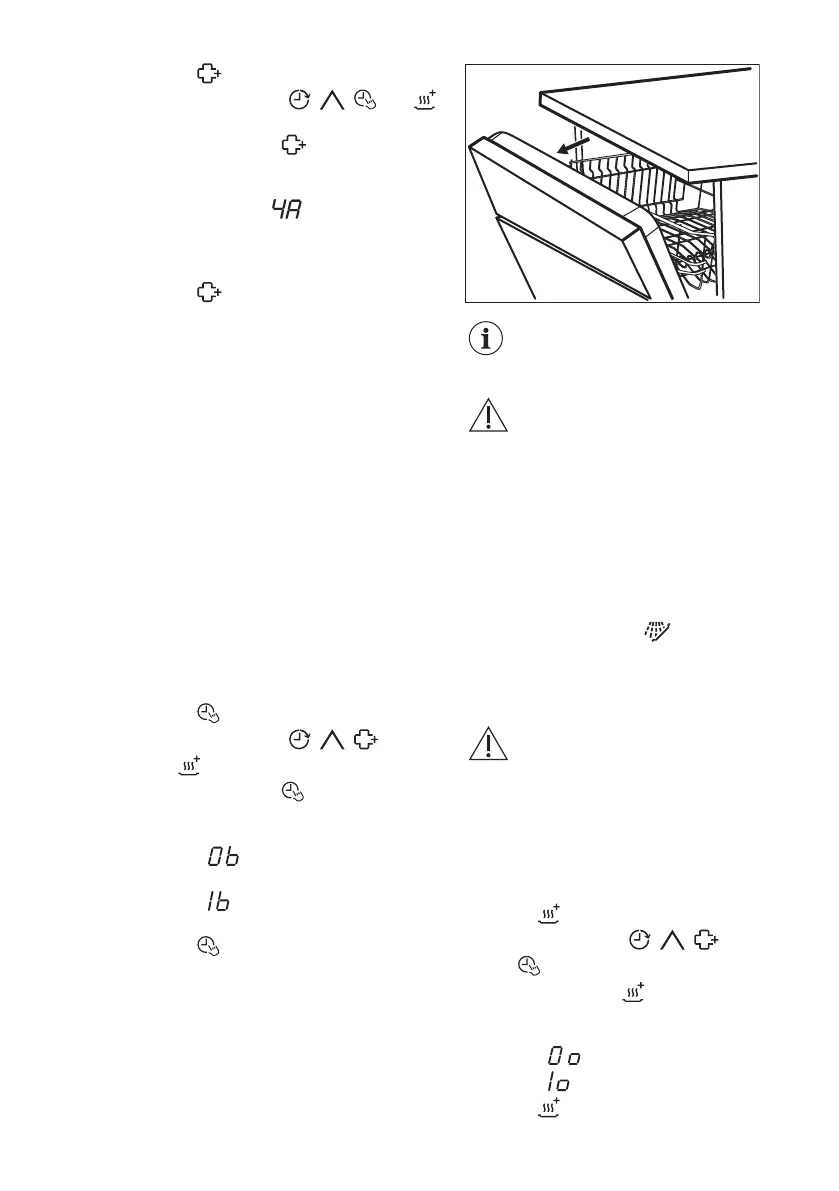 4A

0b

1b

0o

1o