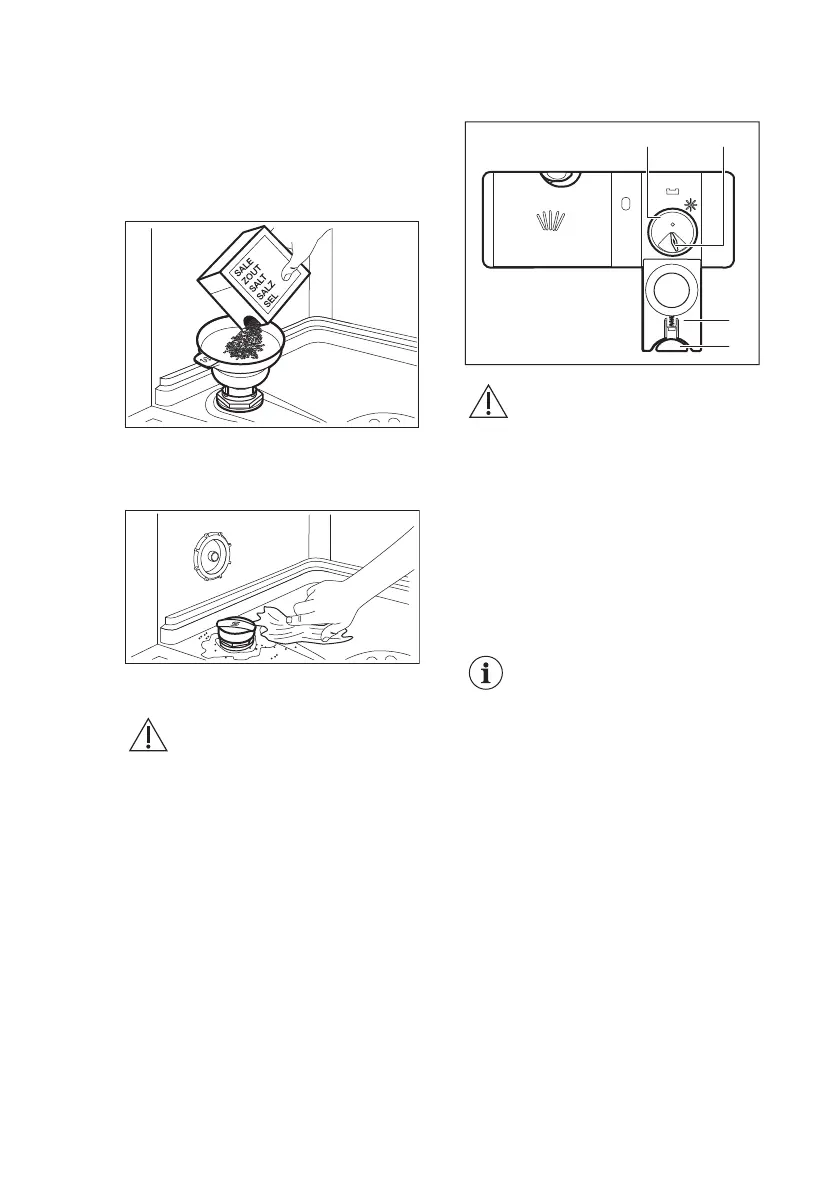 SALE
ZOUT
SALT
SALZ
SEL