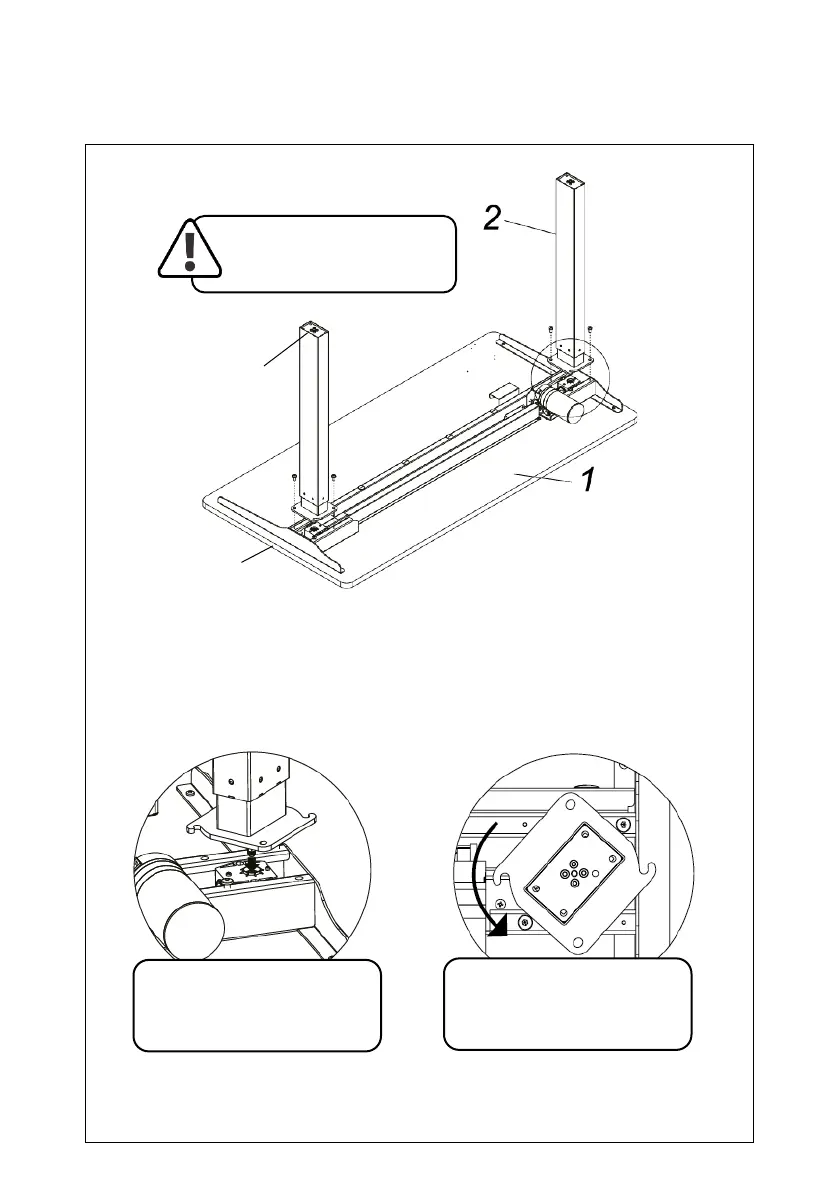 2

1