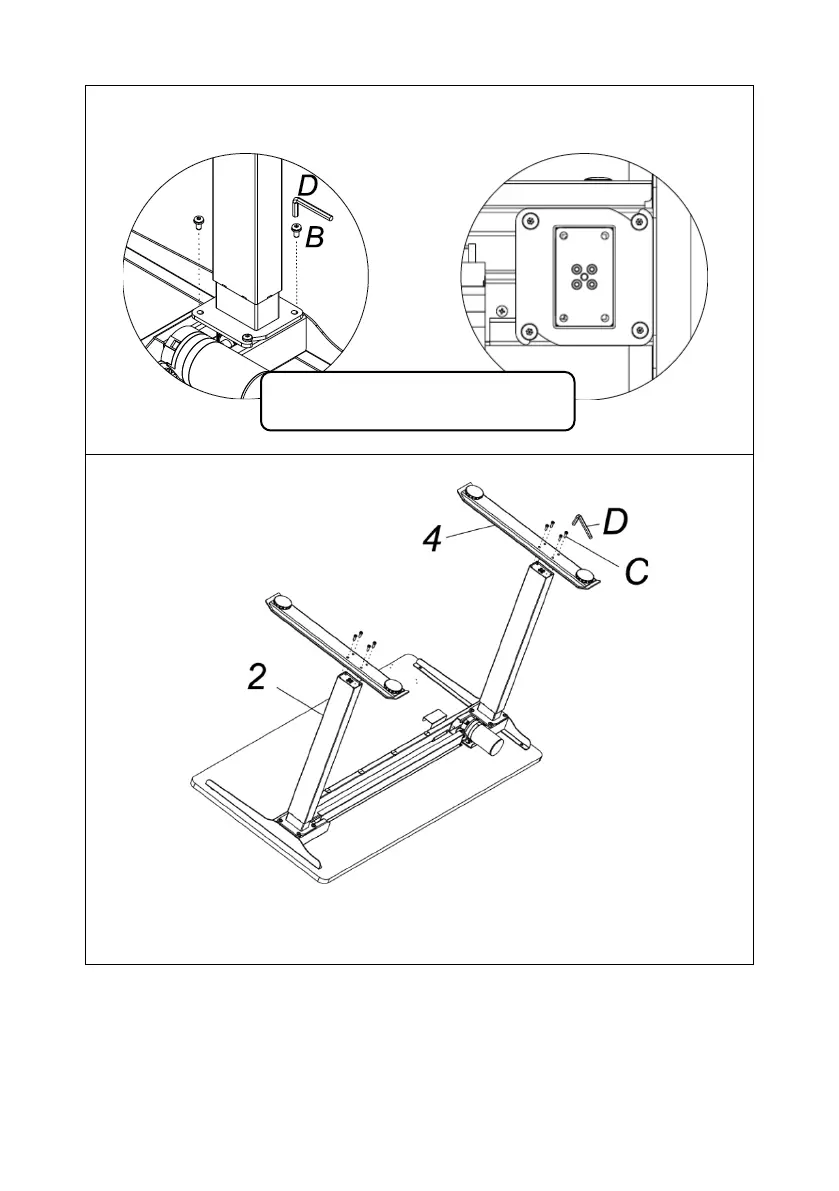 D
B

4
D
C
2