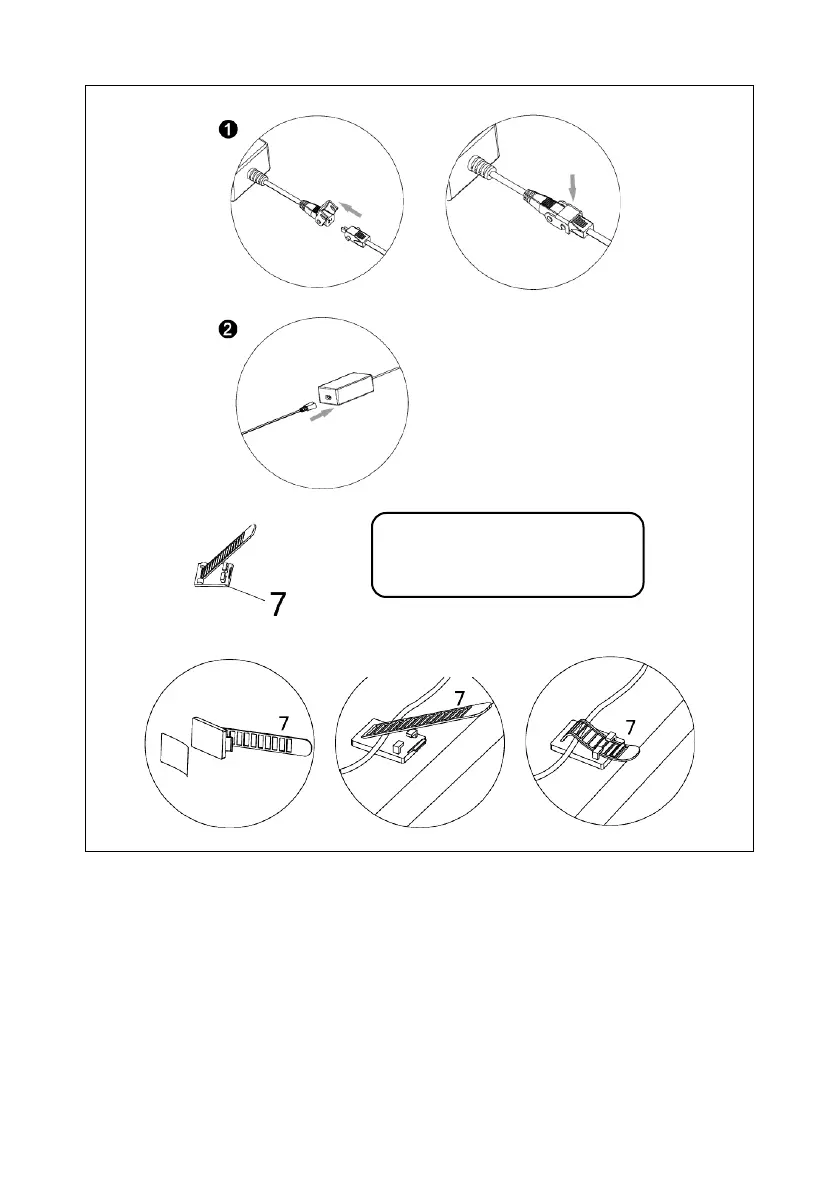 ❶

❷

7

7

7

7