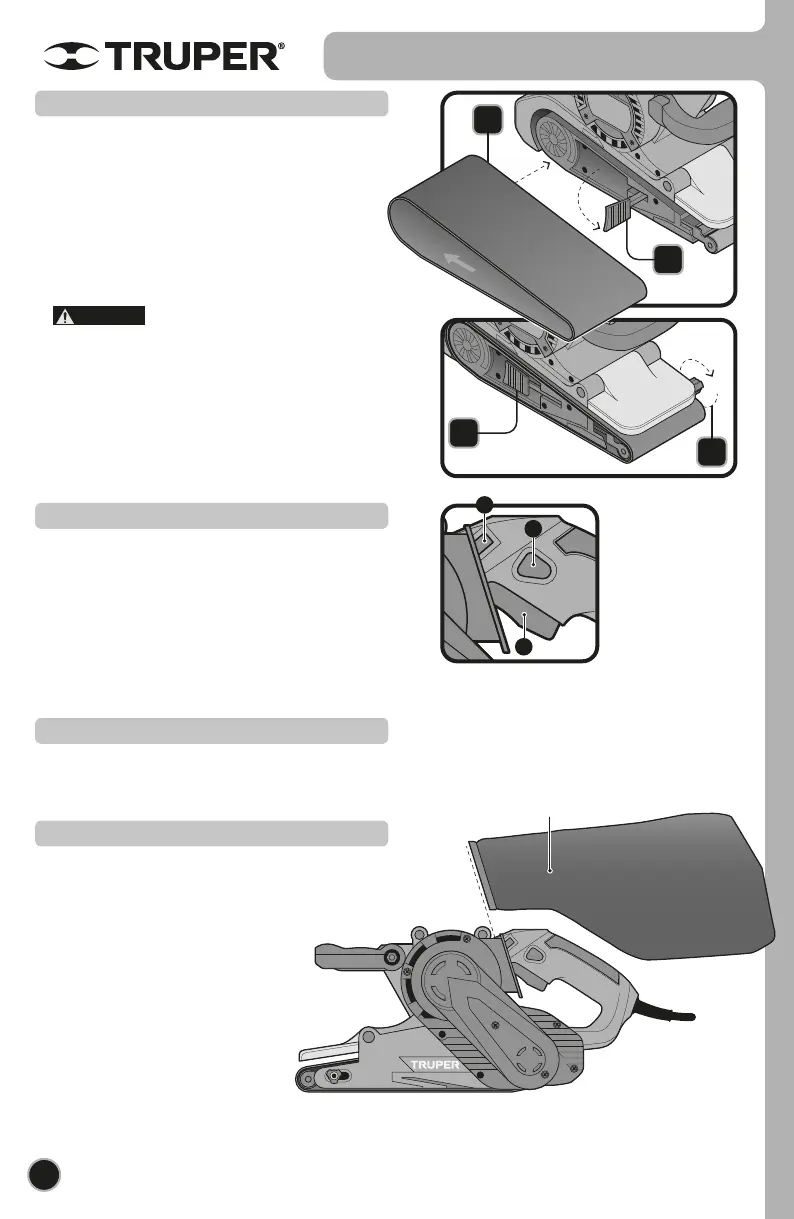 TRUPER®

TRUPER