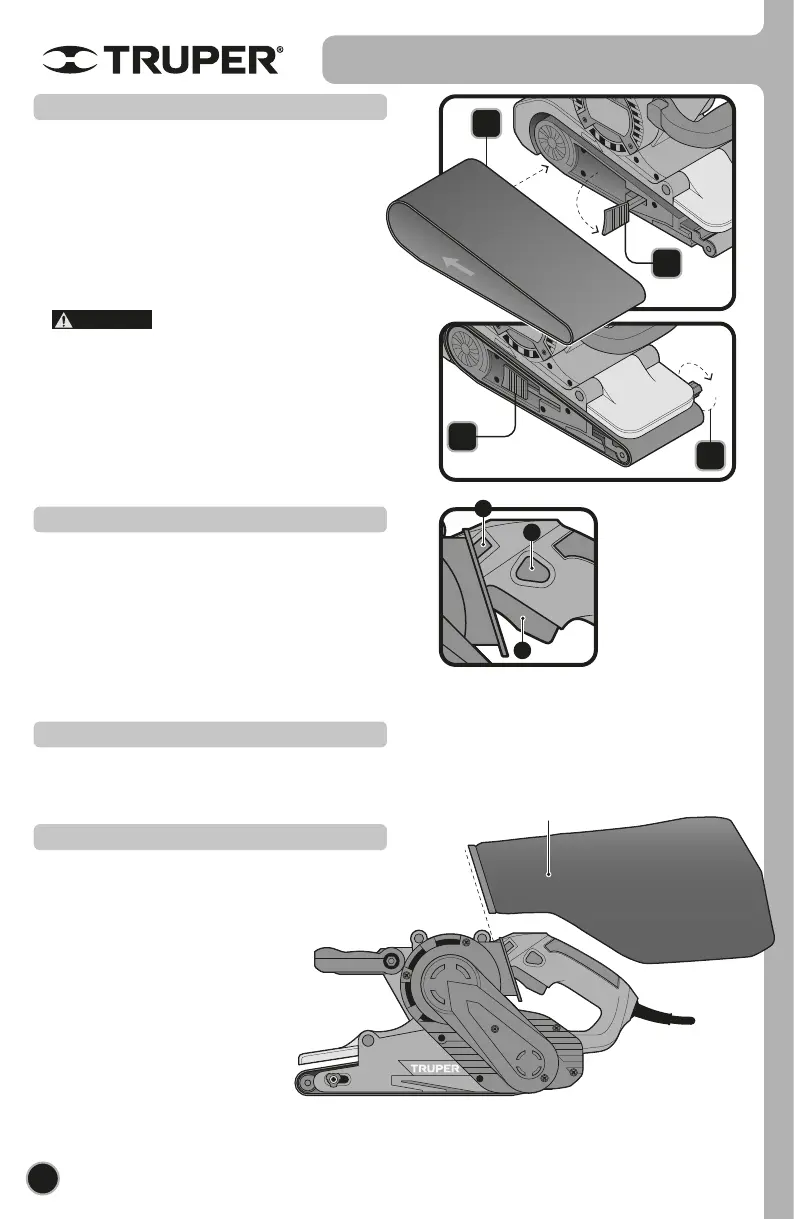 TRUPER®

TRUPER