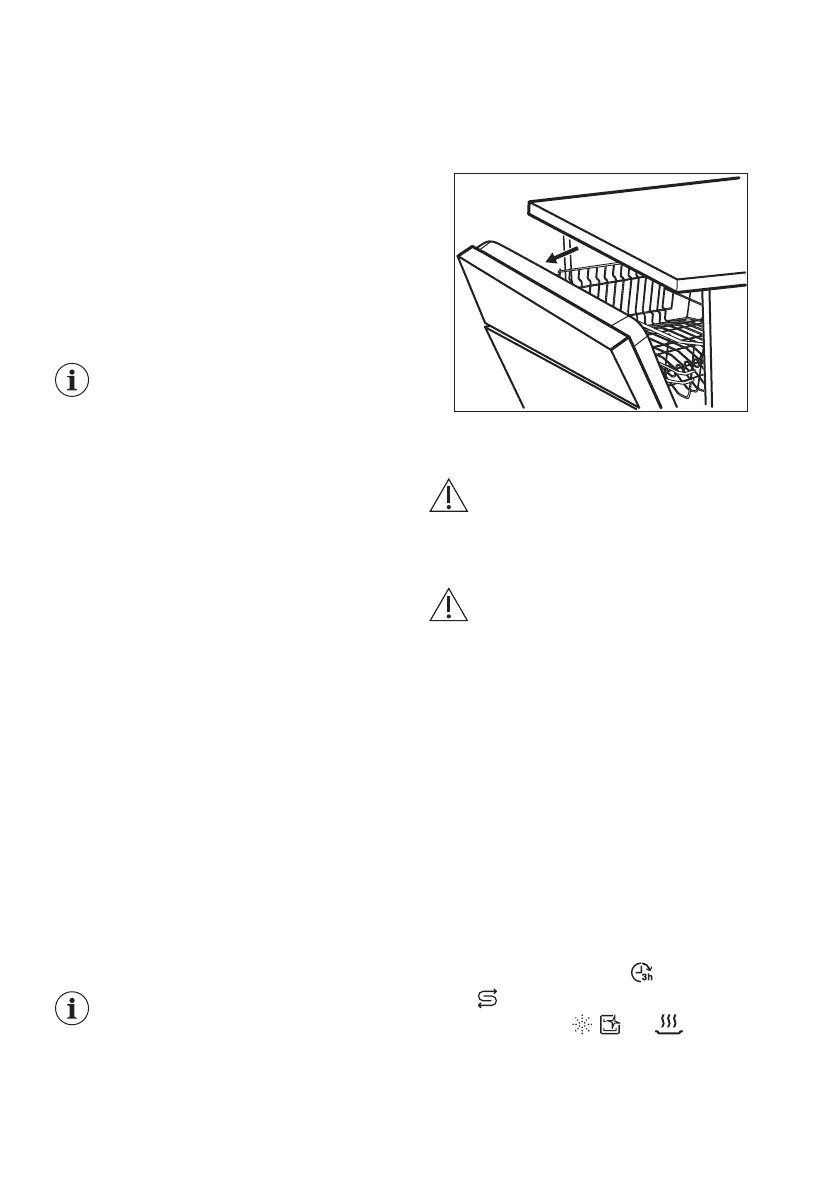 3h