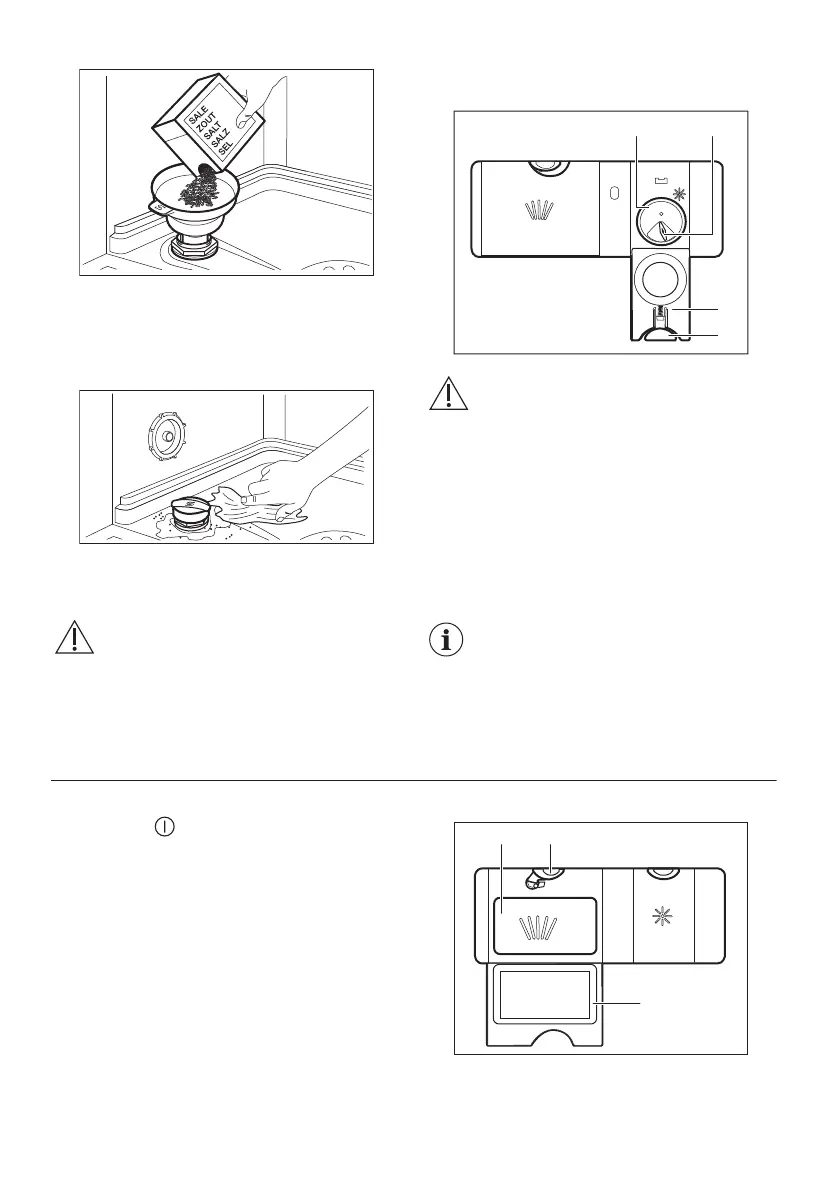 SALE
ZOUT
SALT
SALZ
SEL