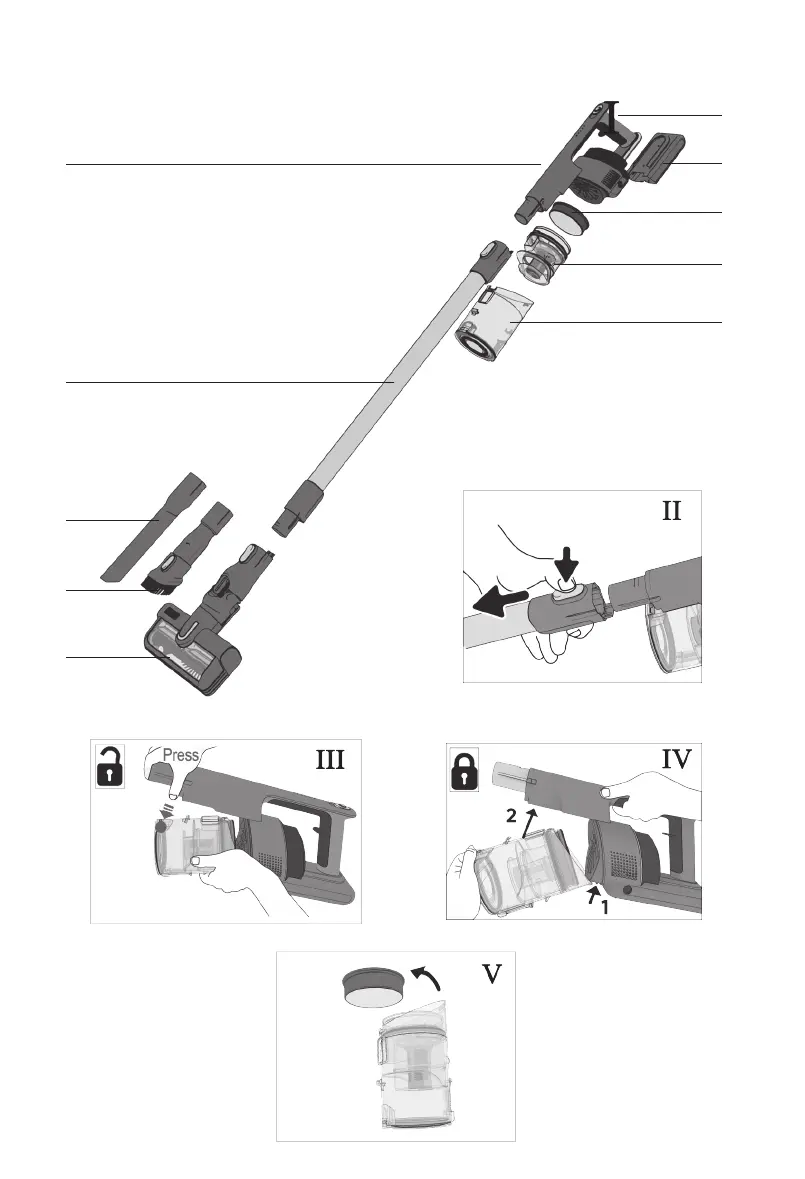 II

Press

III

IV

2

1

V