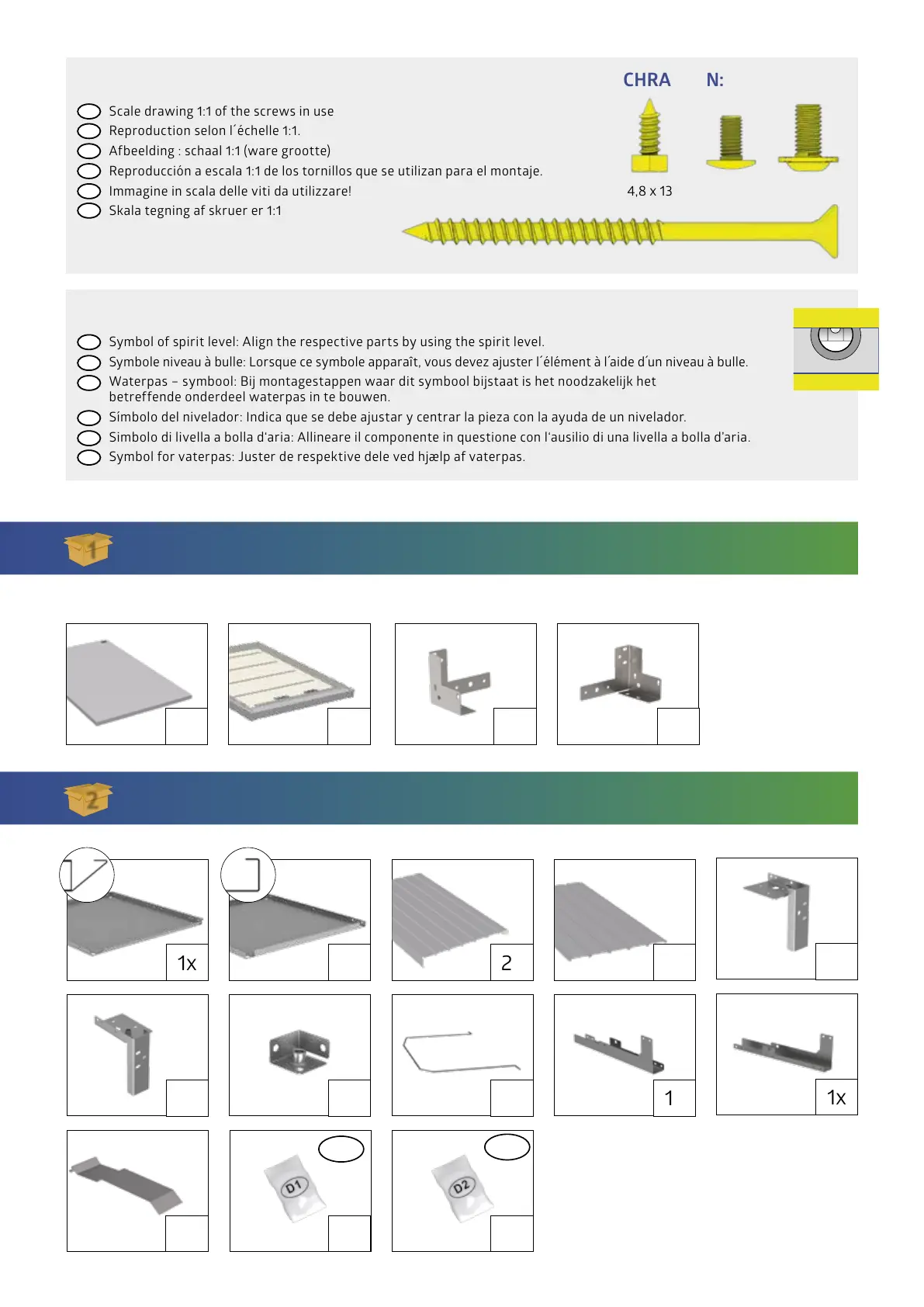 CHRA N:

Scale drawing 1:1 of the screws in use
Reproduction selon l´échelle 1:1.
Afbeelding : schaal 1:1 (ware grootte)
Reproducción a escala 1:1 de los tornillos que se utilizan para el montaje.
Immagine in scala delle viti da utilizzare!
Skala tegning af skruer er 1:1

4,8 x 13

Symbol of spirit level: Align the respective parts by using the spirit level.
Symbole niveau à bulle: Lorsque ce symbole apparaît, vous devez ajuster l´élément à l´aide d´un niveau à bulle.
Waterpas – symbool: Bij montagestappen waar dit symbool bijstaat is het noodzakelijk het betreffende onderdeel waterpas in te bouwen.
Símbolo del nivelador: Indica que se debe ajustar y centrar la pieza con la ayuda de un nivelador.
Simbolo di livella a bolla d'aria: Allineare il componente in questione con l'ausilio di una livella a bolla d'aria.
Symbol for vaterpas: Juster de respektive dele ved hjælp af vaterpas.

1

2

1x

2

1

1x

D1

D2