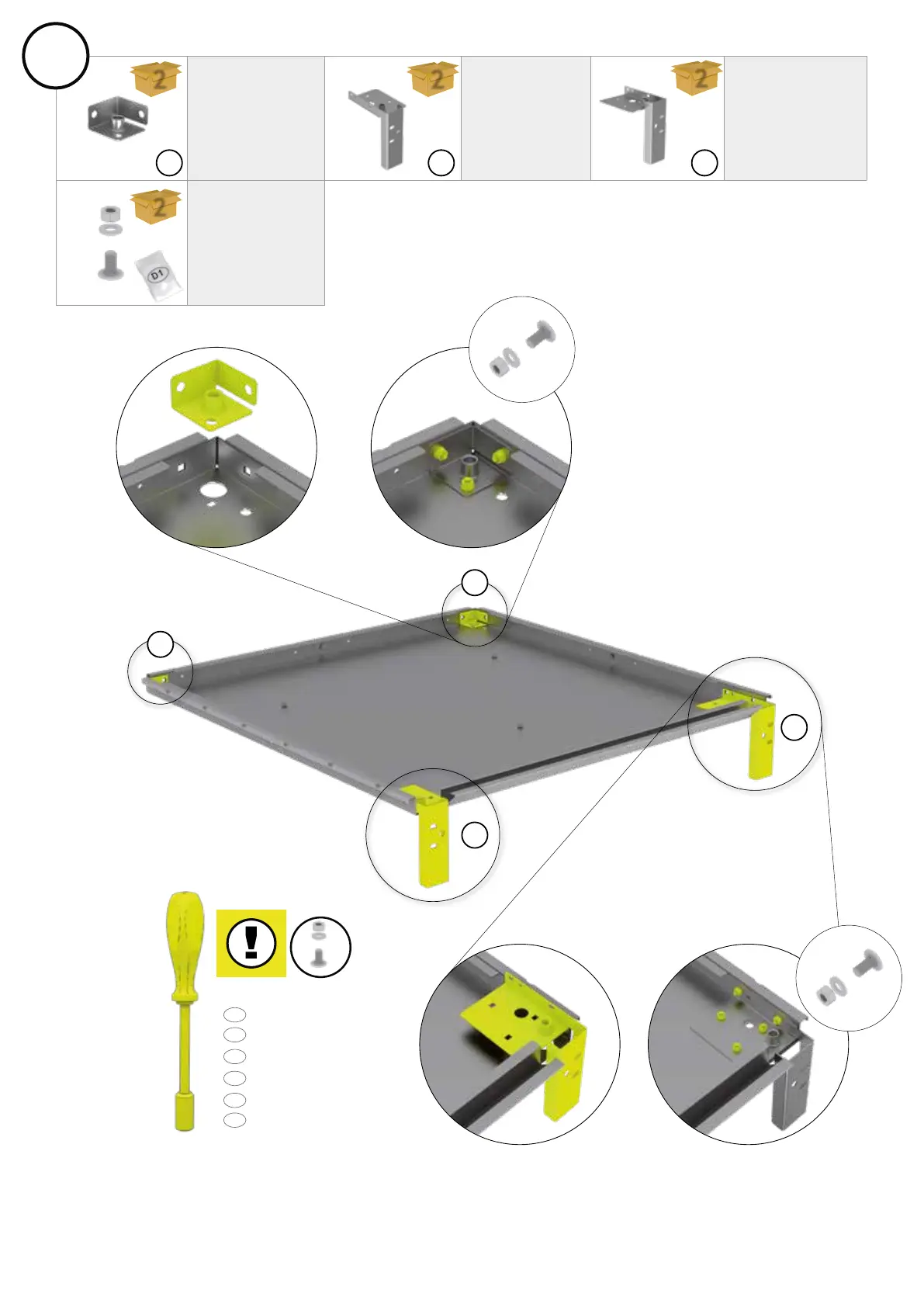 2

2

2

2

D1

!