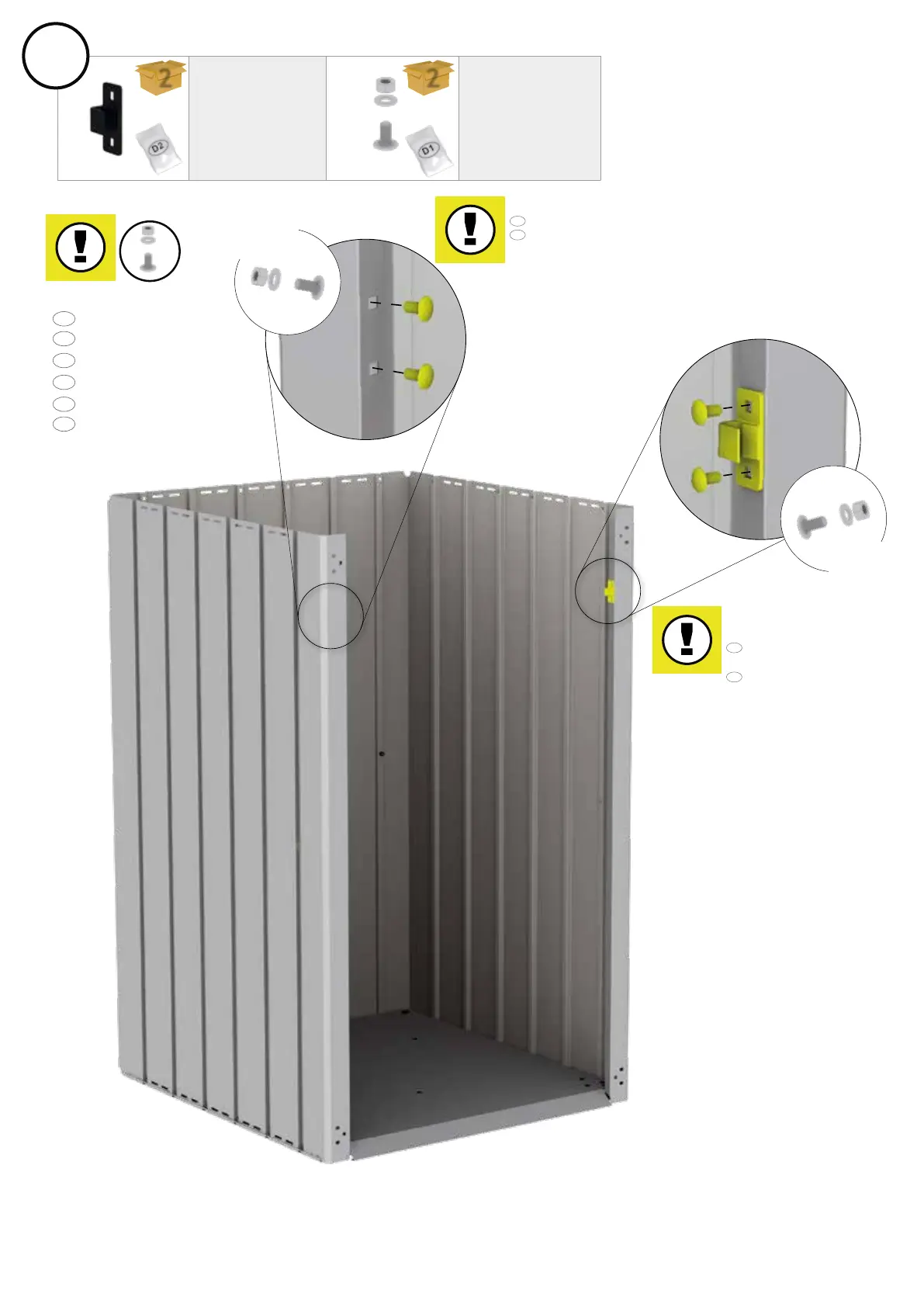 2

D2

2

D1