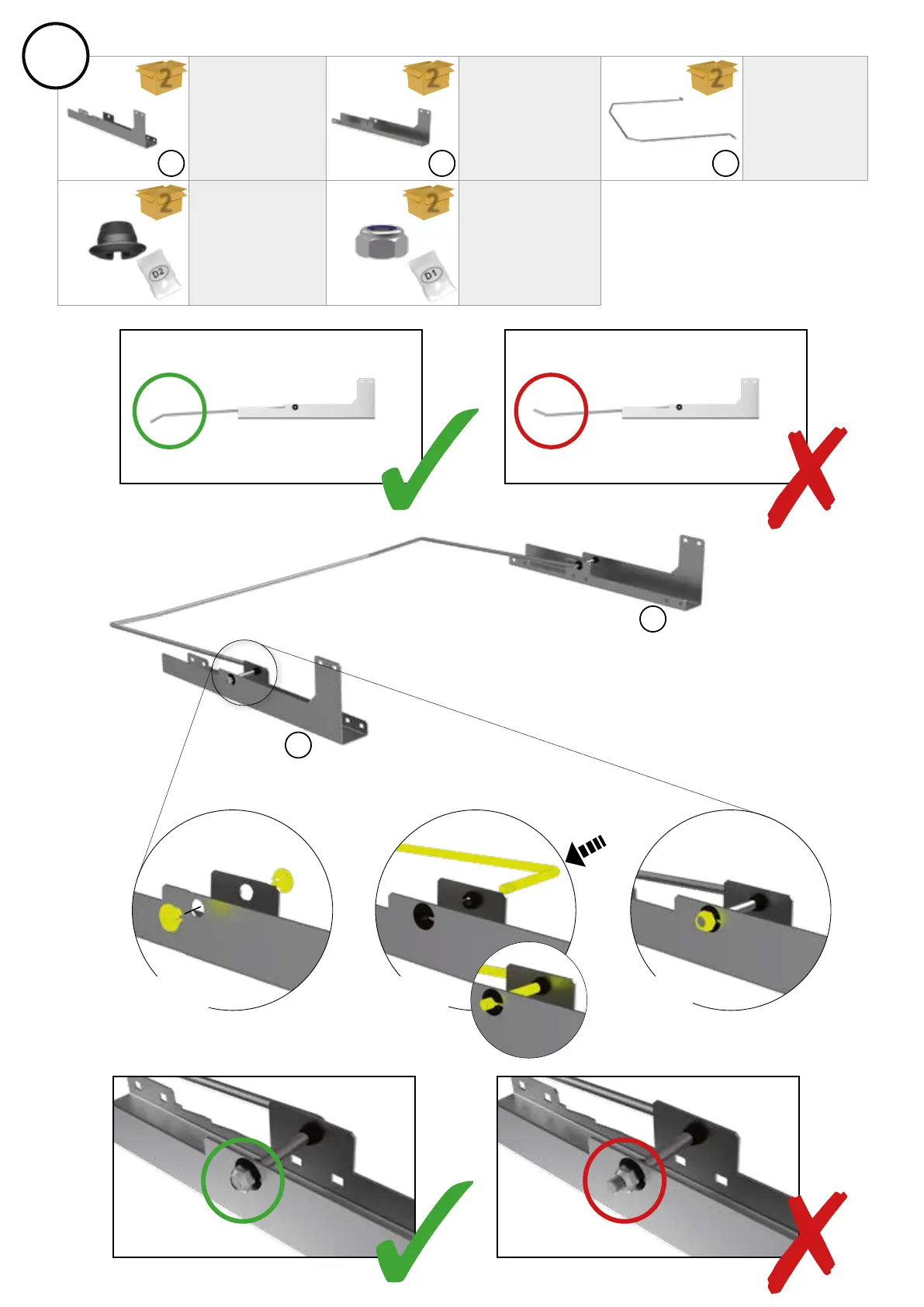 2

2

2

2

D2

2

D1