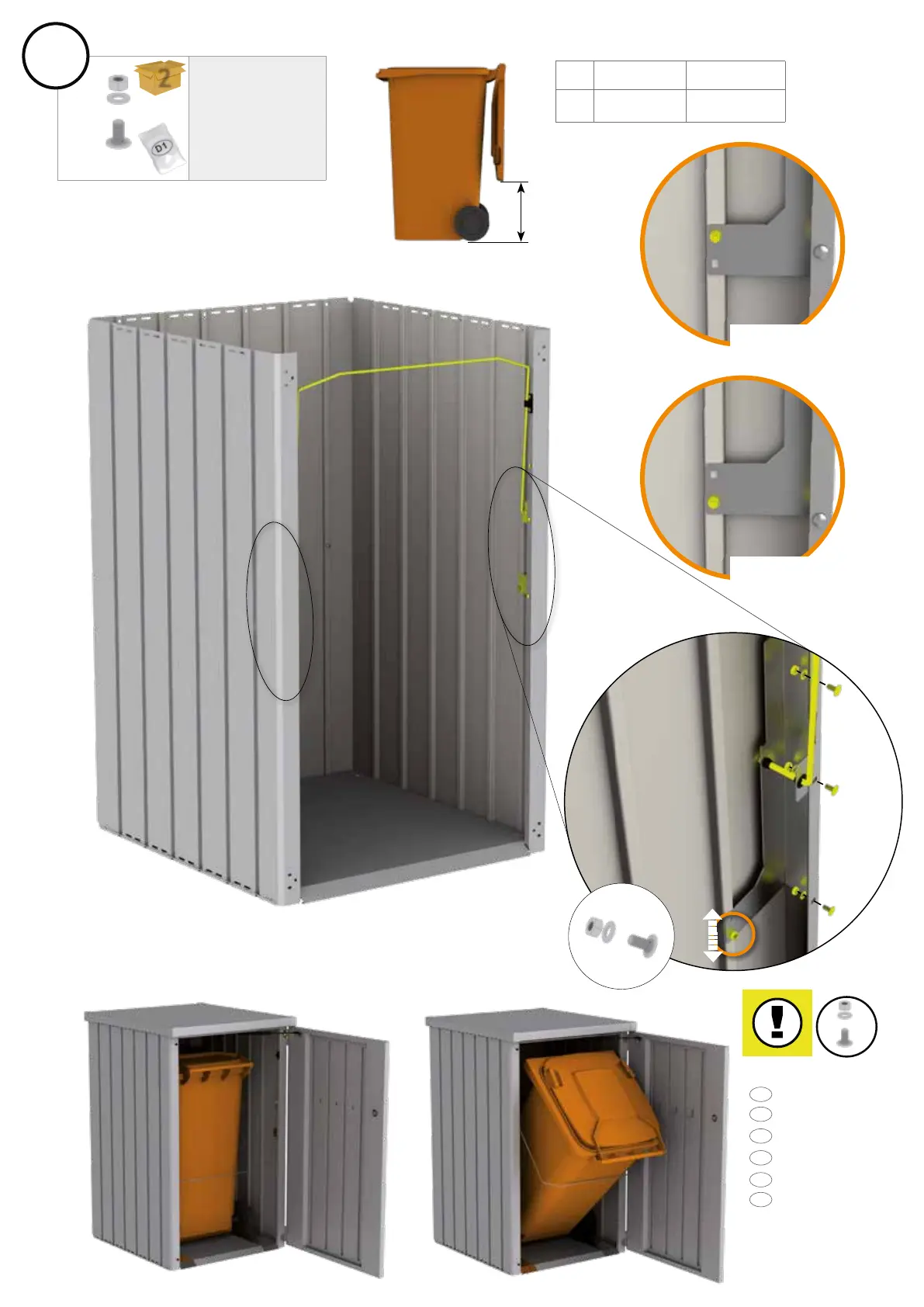 2

D1