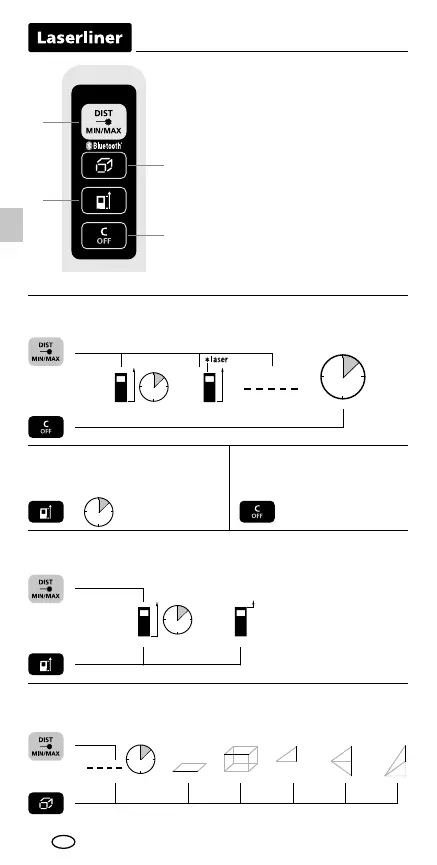 Laserliner

DIST
MIN/MAX

Bluetooth®

C
OFF

DIST
MIN/MAX

laser

C
OFF

C
OFF

DIST
MIN/MAX

DIST
MIN/MAX