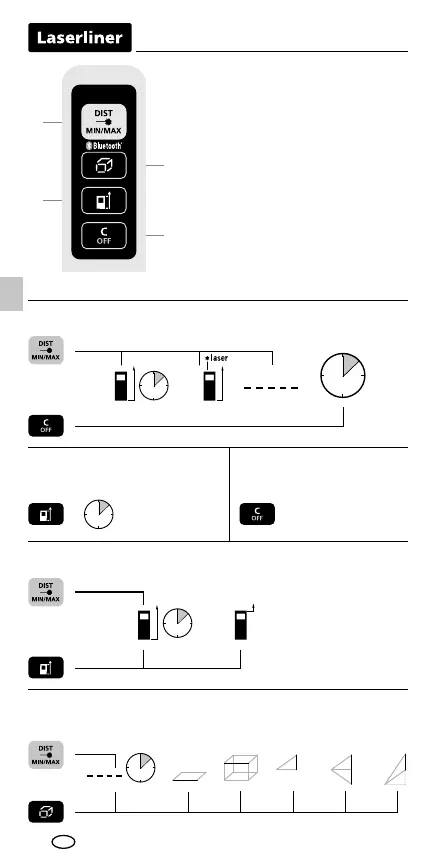 Laserliner

DIST
MIN/MAX
Bluetooth®
C
OFF

DIST
MIN/MAX
laser
C
OFF

C
OFF

DIST
MIN/MAX

DIST
MIN/MAX