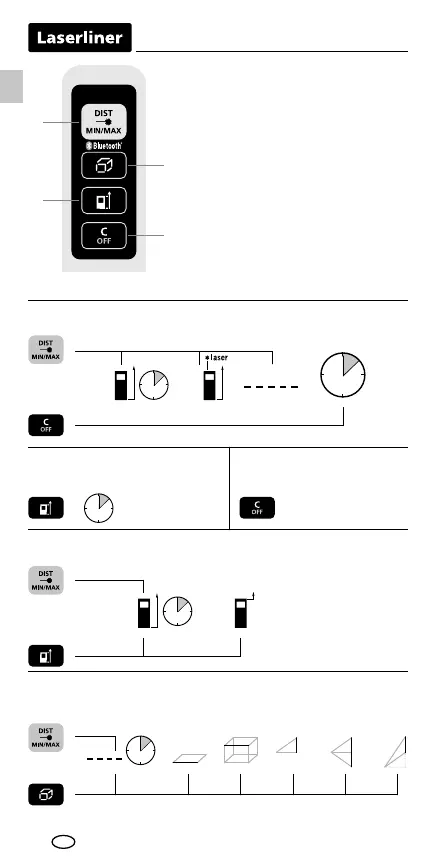 Laserliner

DIST
MIN/MAX
Bluetooth®
C
OFF

DIST
MIN/MAX
laser
C
OFF

C
OFF

DIST
MIN/MAX

DIST
MIN/MAX