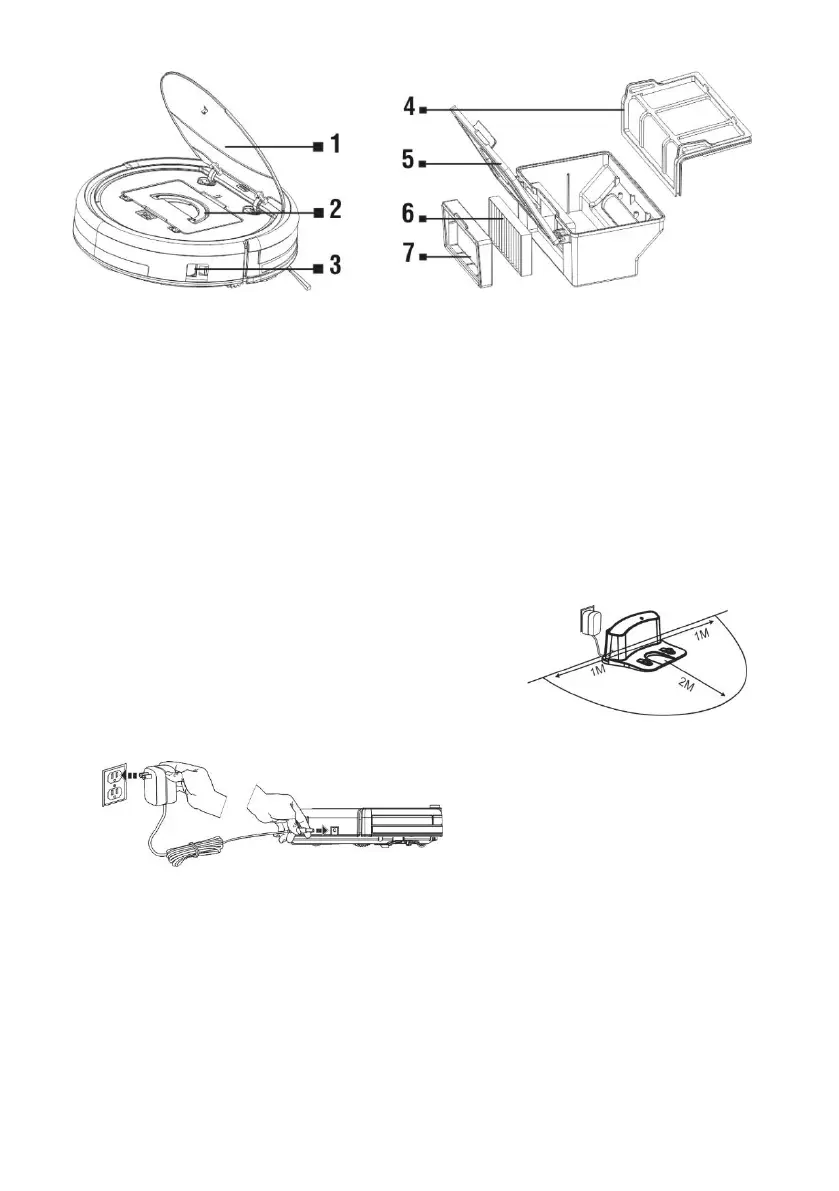 1
2
3
4
5
6
7

1M
1M
2M