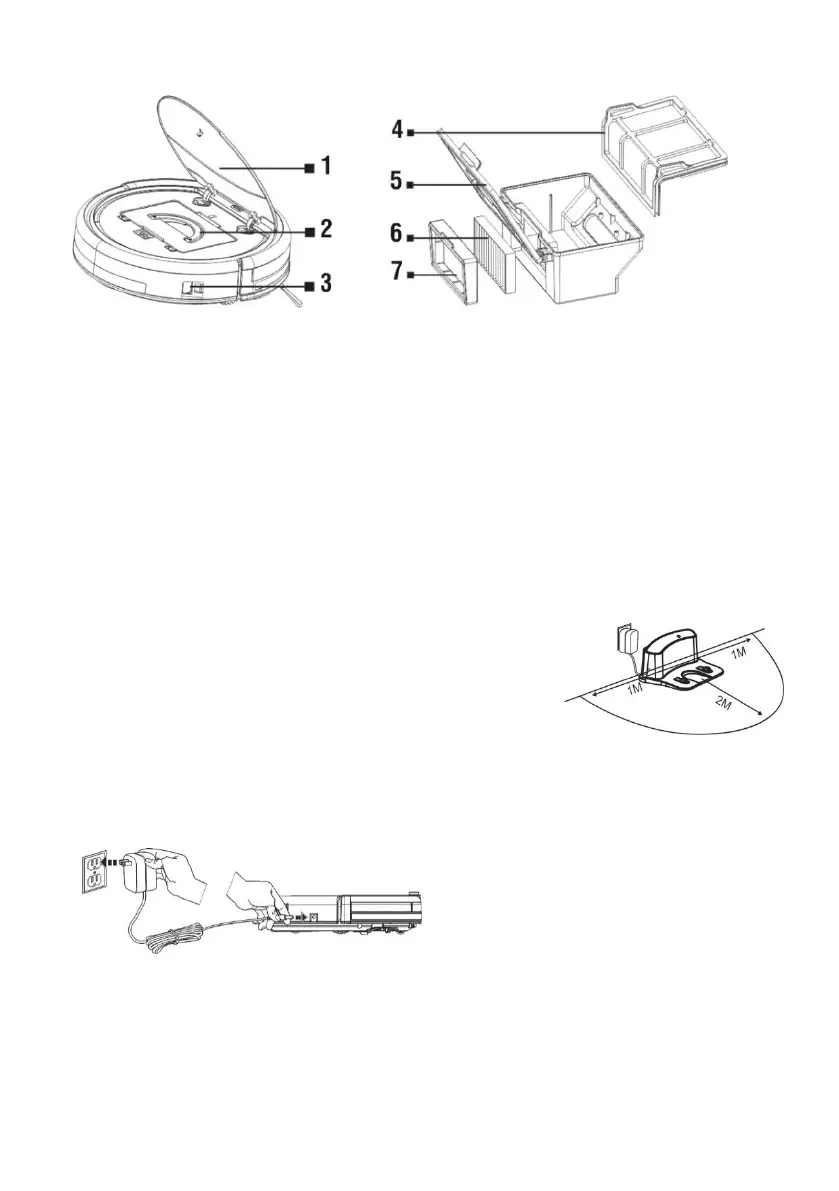 1
2
3
4
5
6
7

1M
1M
2M