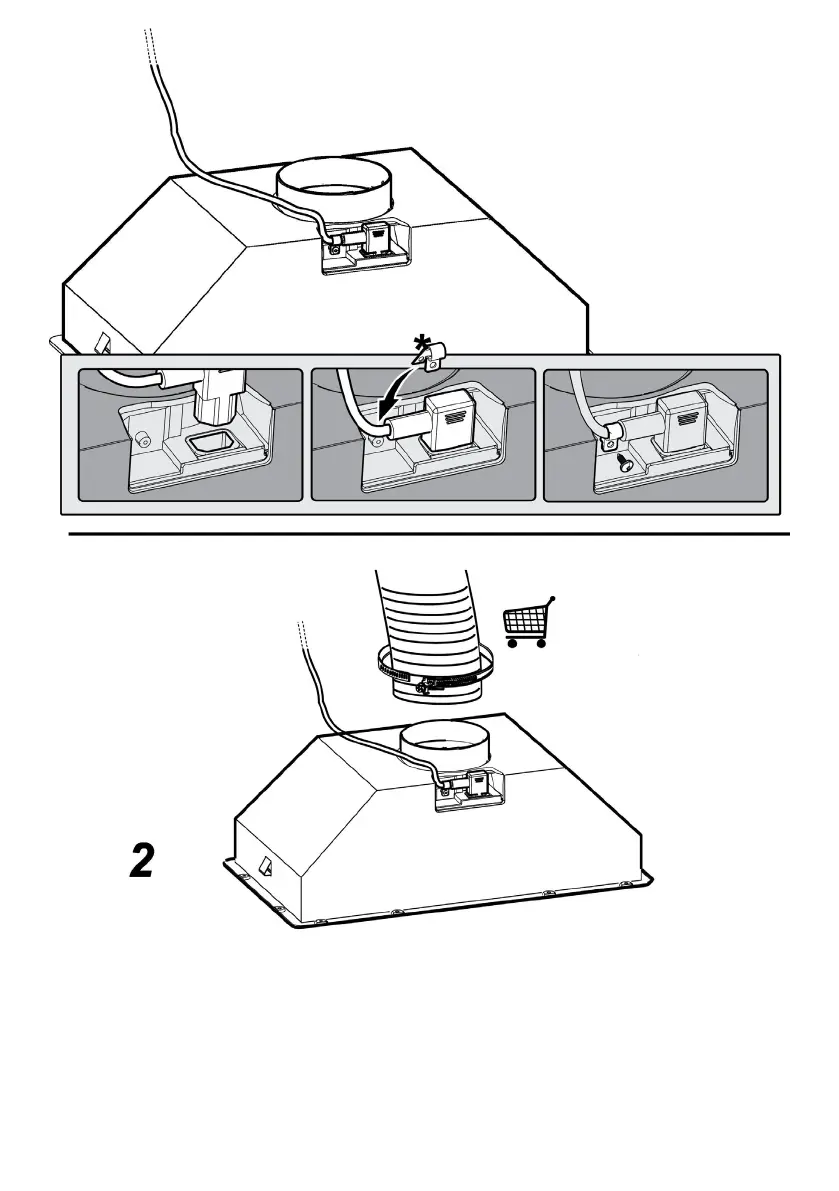 *

2