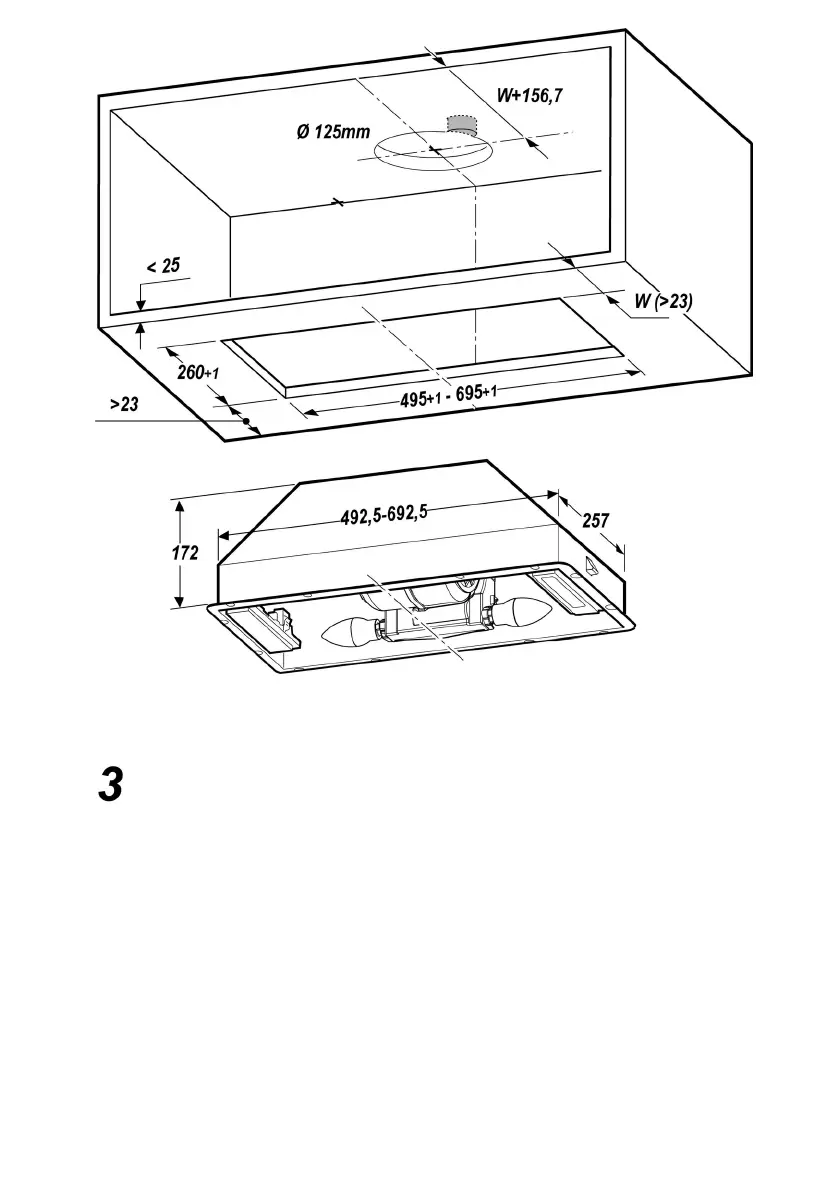 W+156,7

Ø 125mm

< 25

W (>23)

260+1

>23

495+1 - 695+1

492,5-692,5

257

172

3