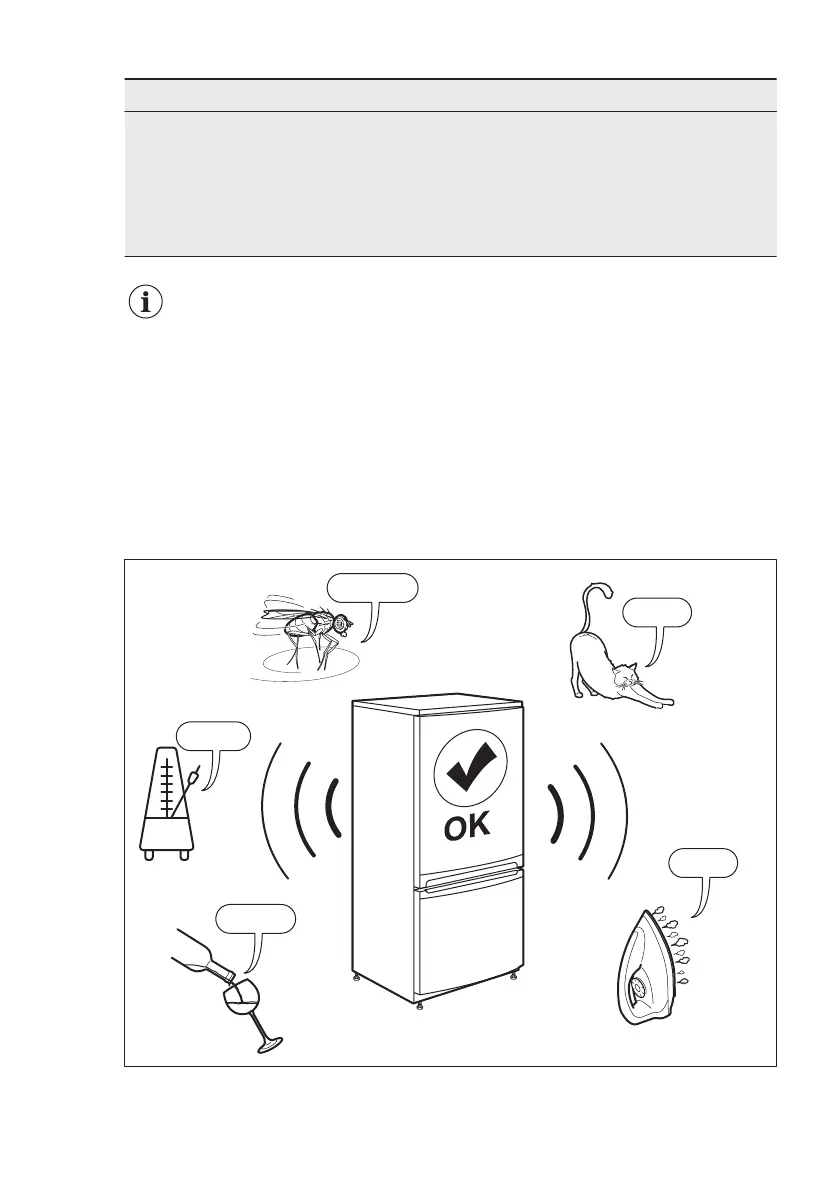 OK