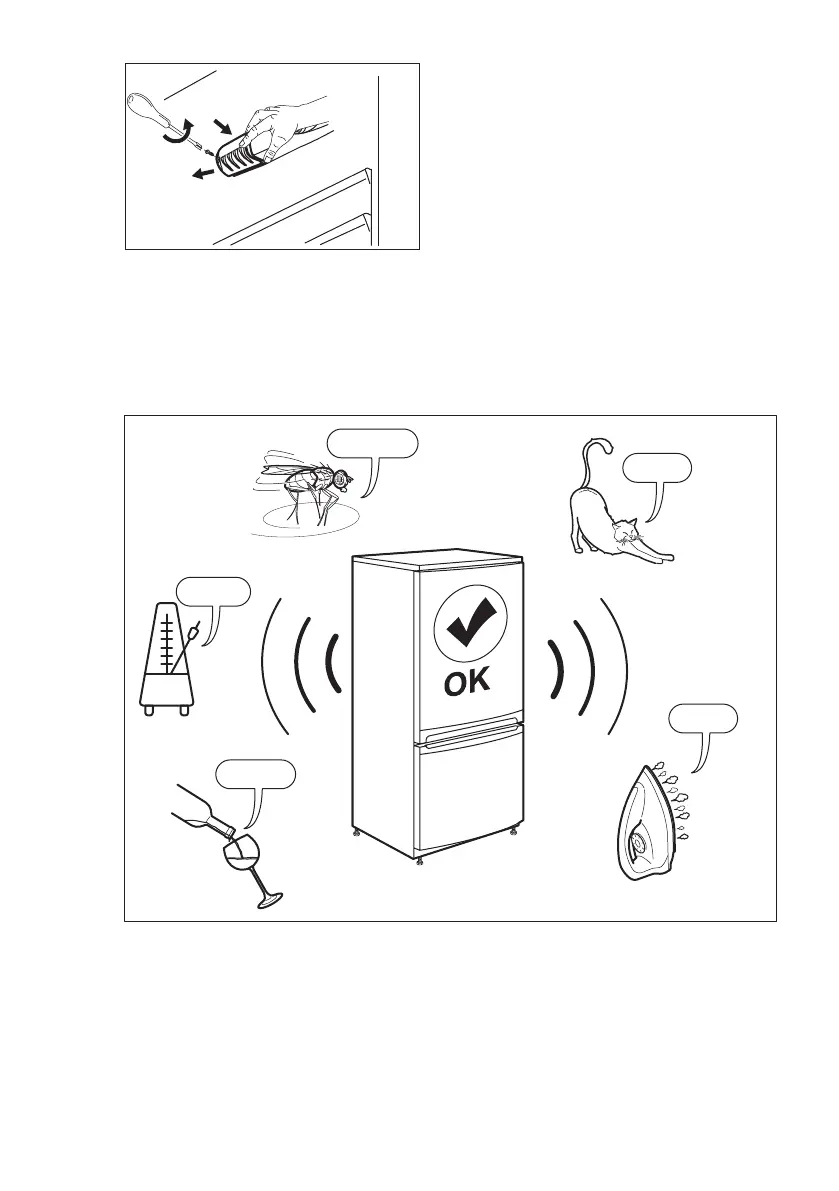 OK