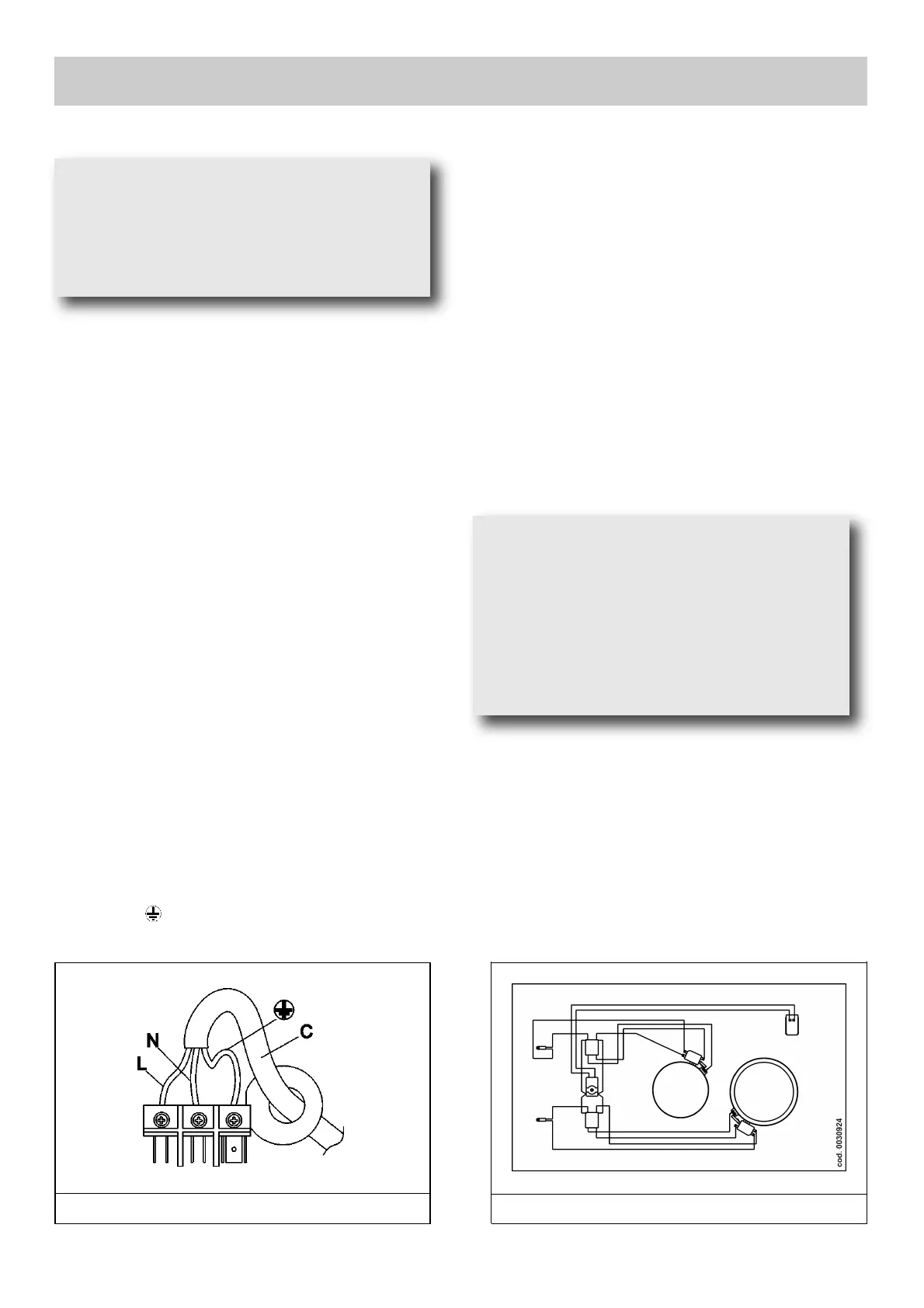 N

L

C

cod. 0030924