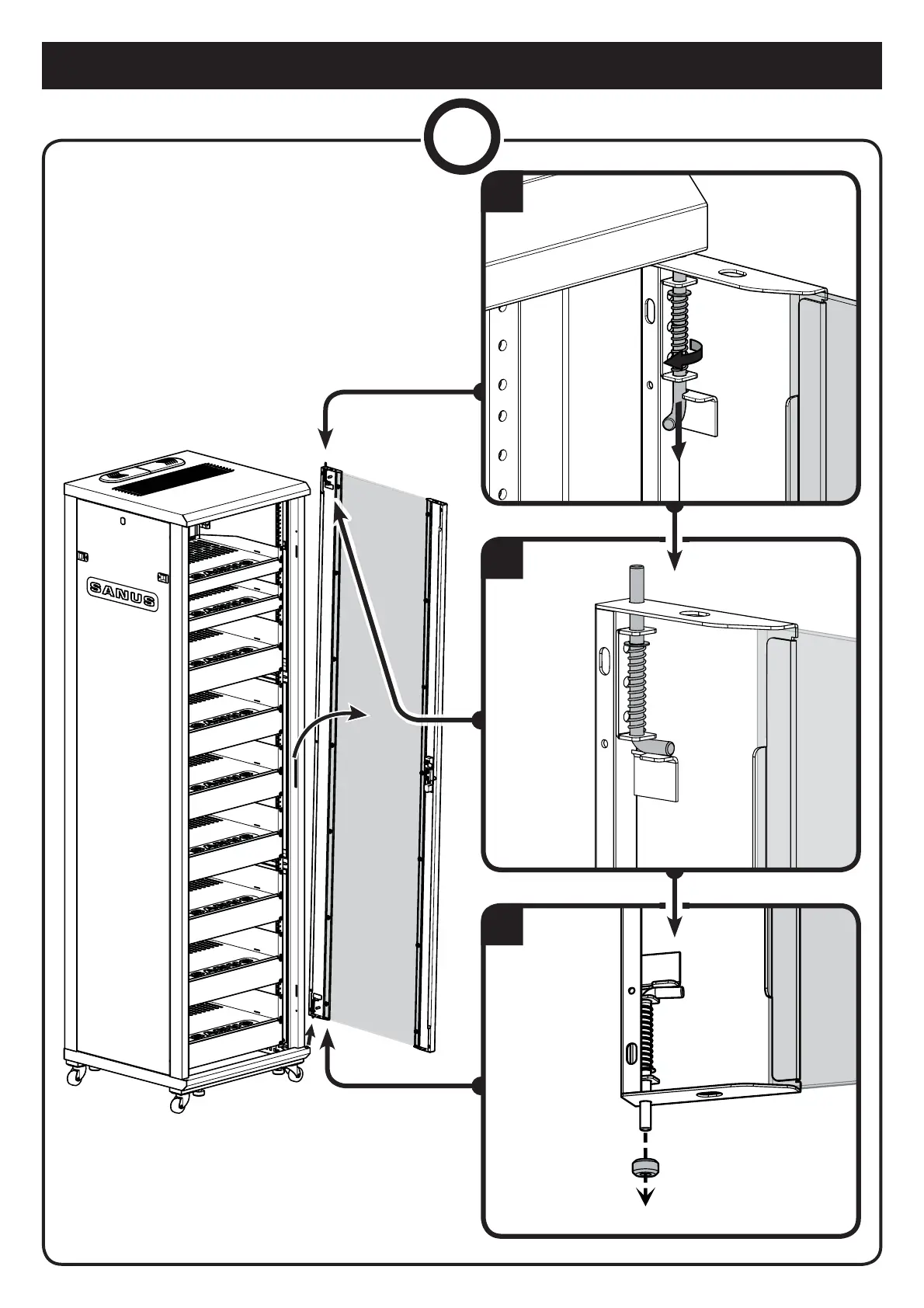 SANUS