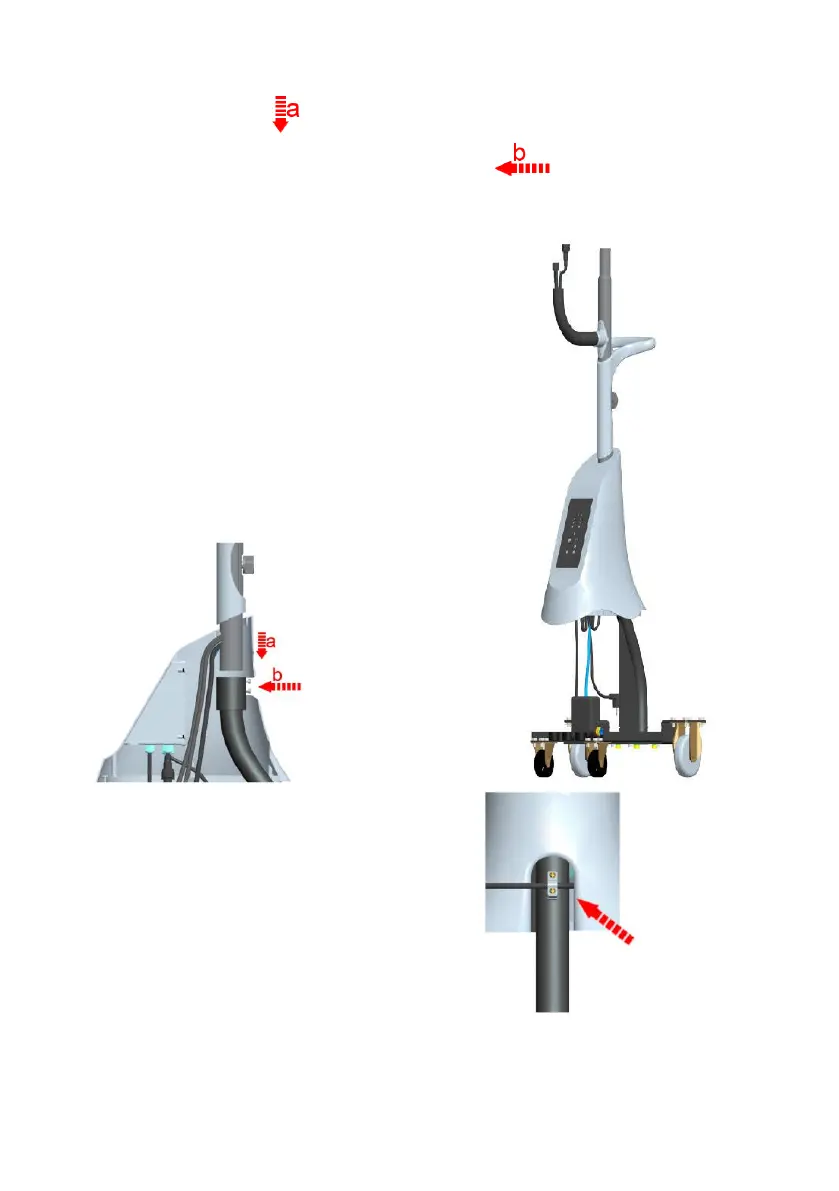 a

b

a

b