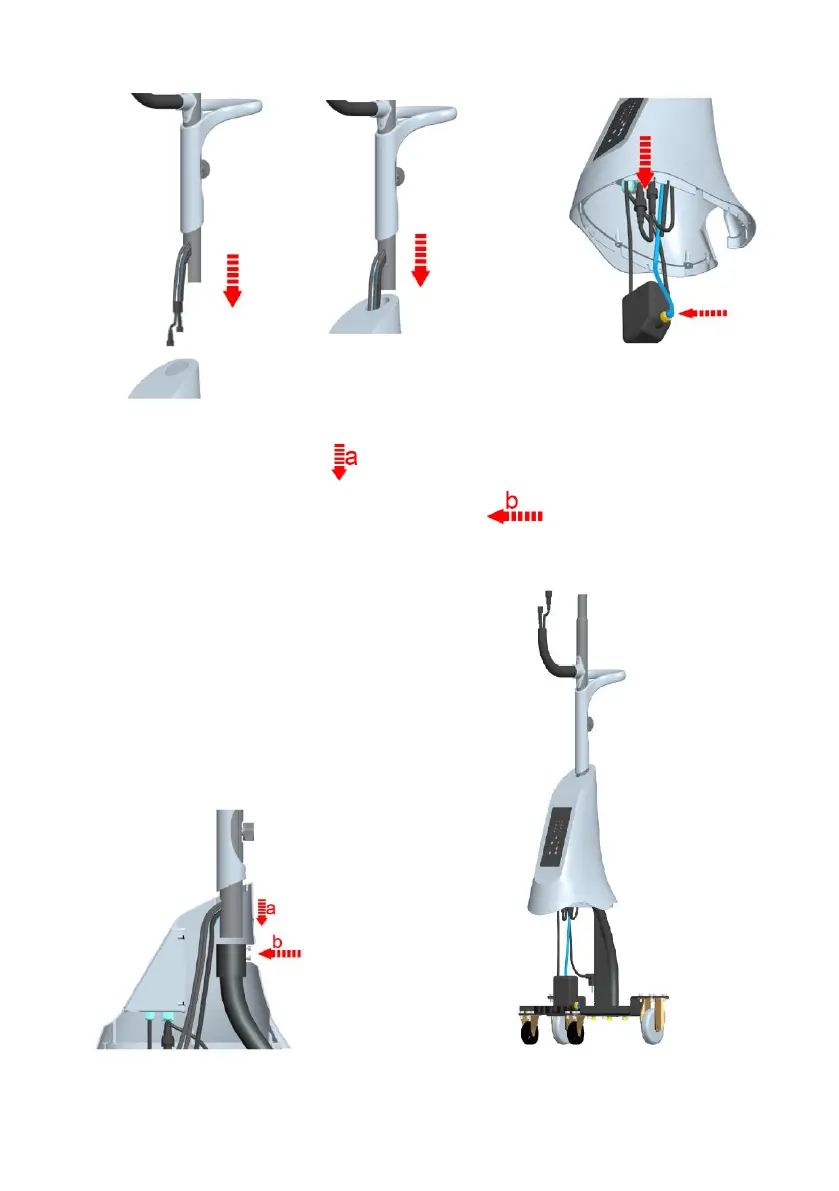 a

b

a

b