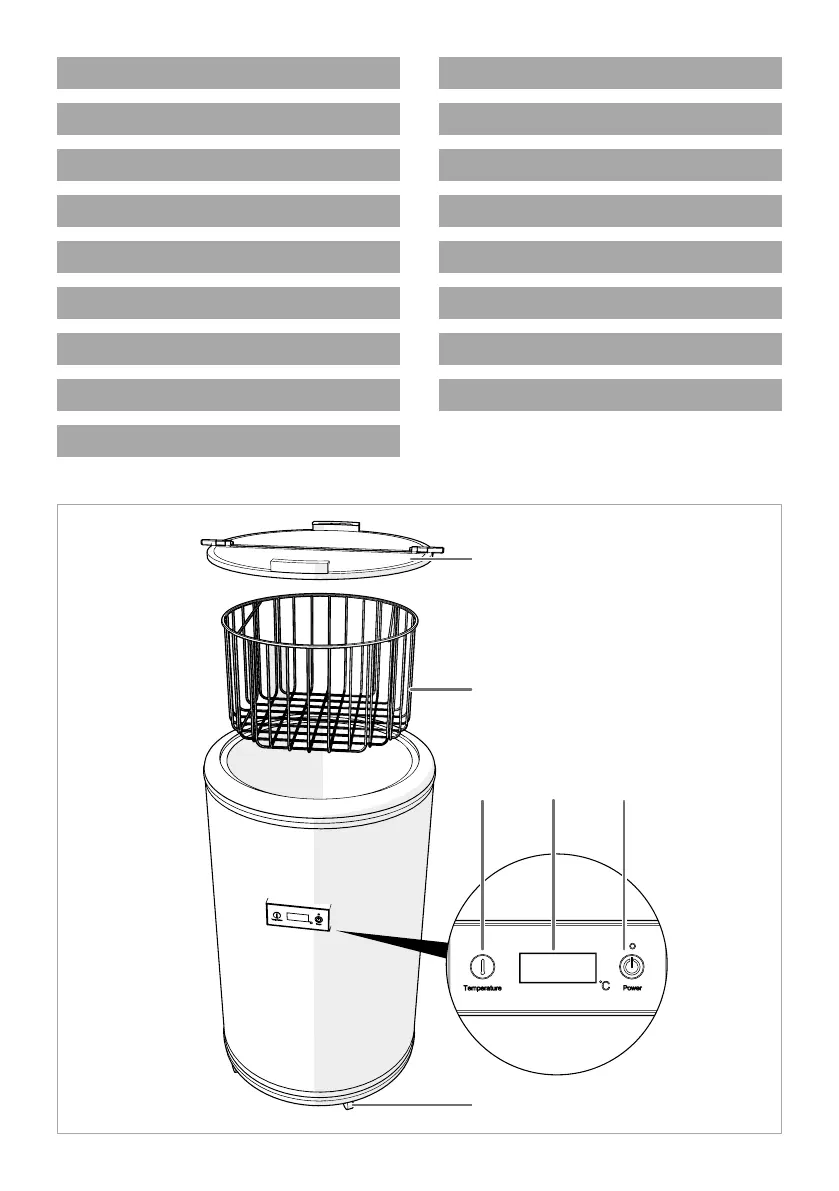 Temperature

°C

Power