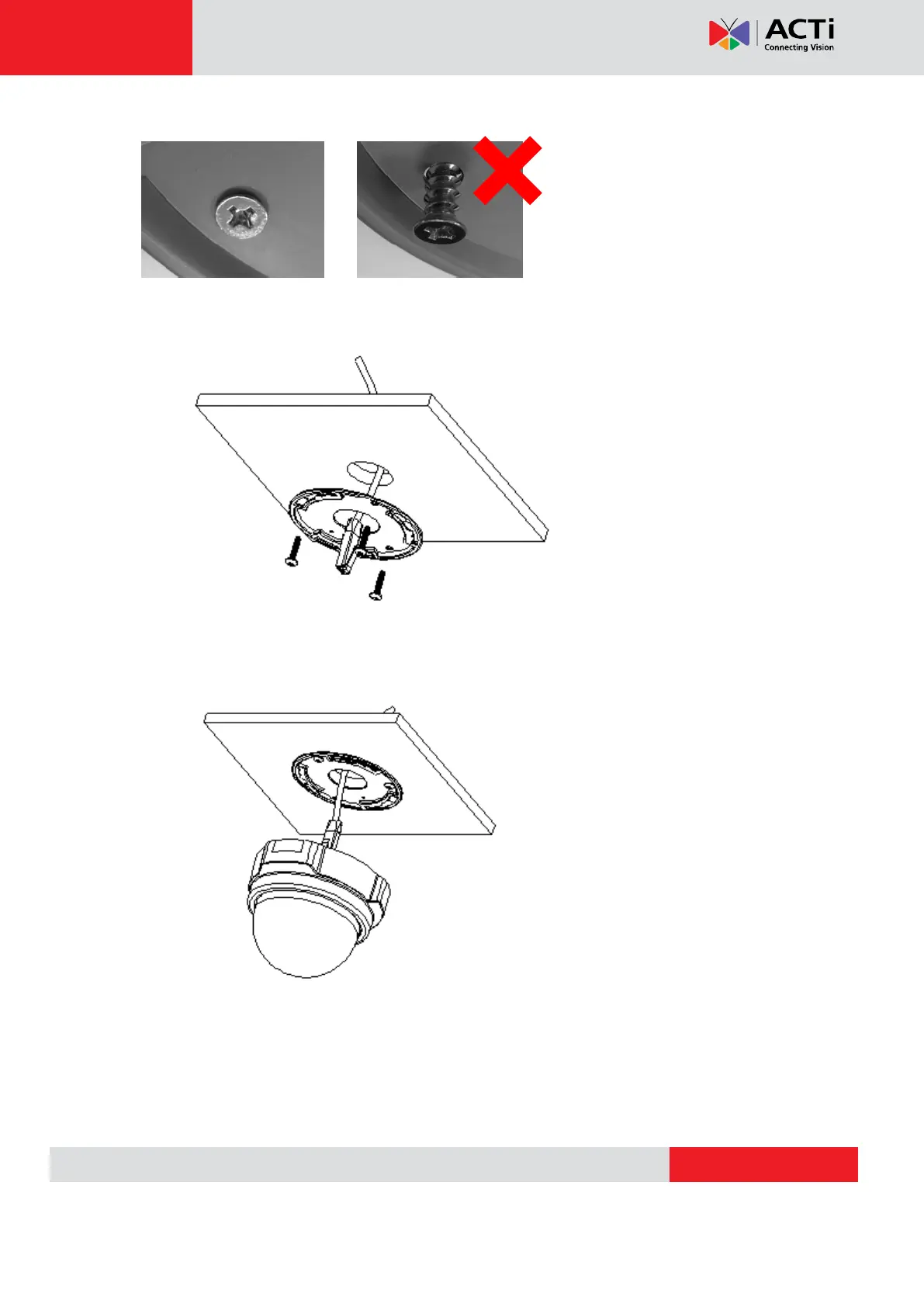 ACTi
Connecting Vision