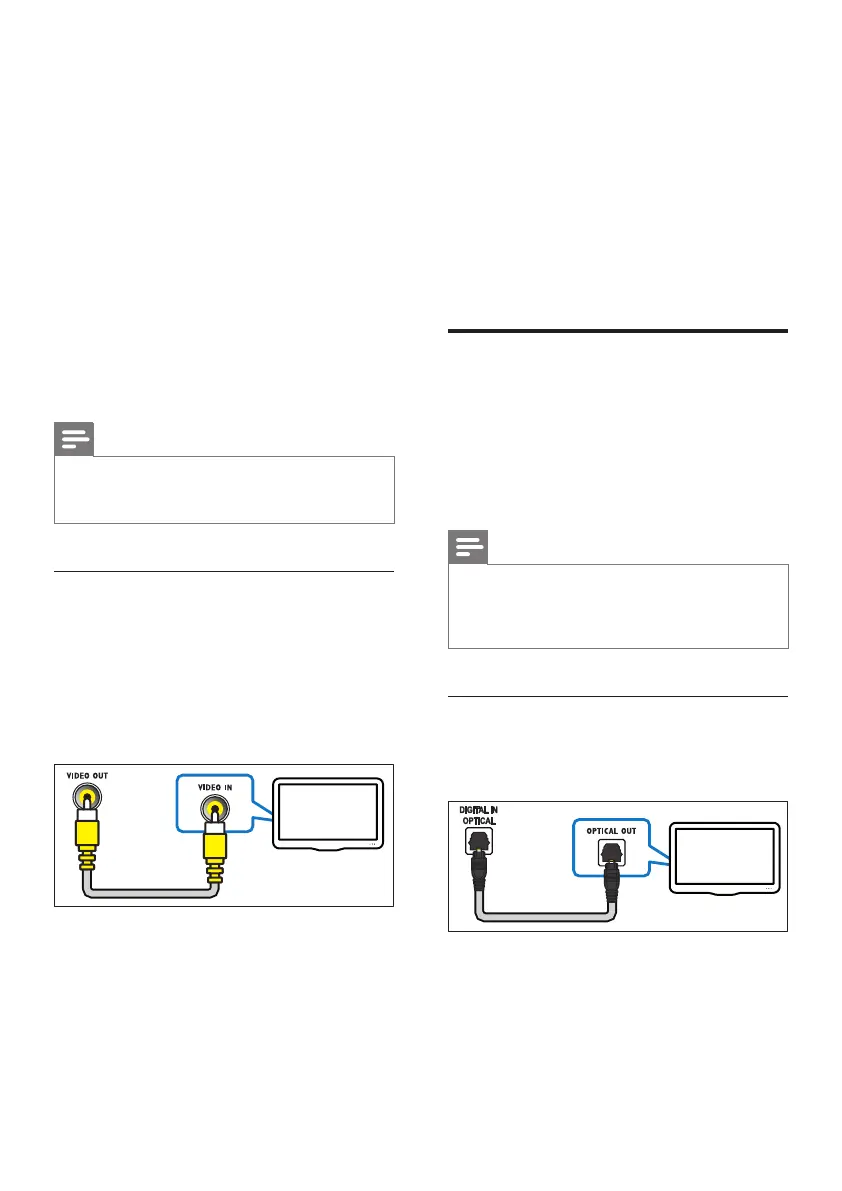 VIDEO OUT

VIDEO IN

DIGITAL IN OPTICAL

OPTICAL OUT