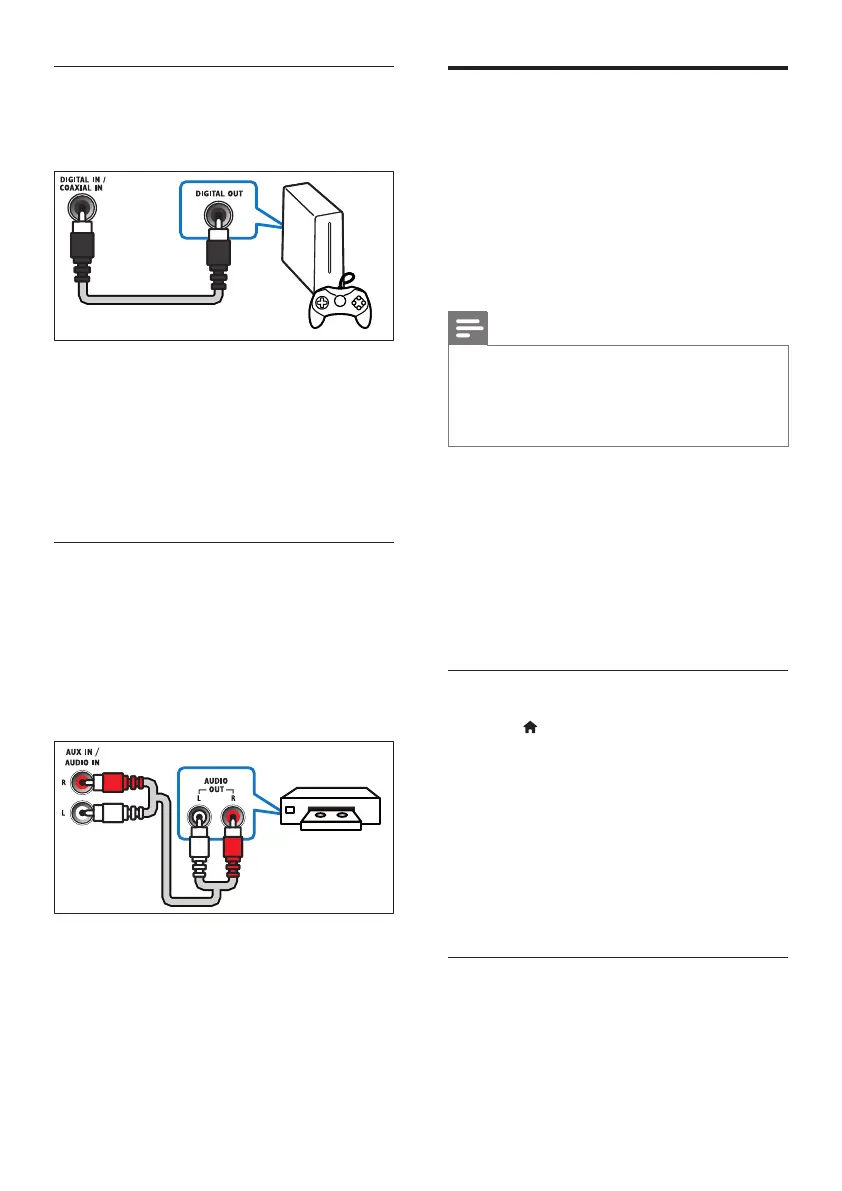 DIGITAL IN / COAXIAL IN

DIGITAL OUT

AUX IN / AUDIO IN

R

L

AUDIO OUT

L R