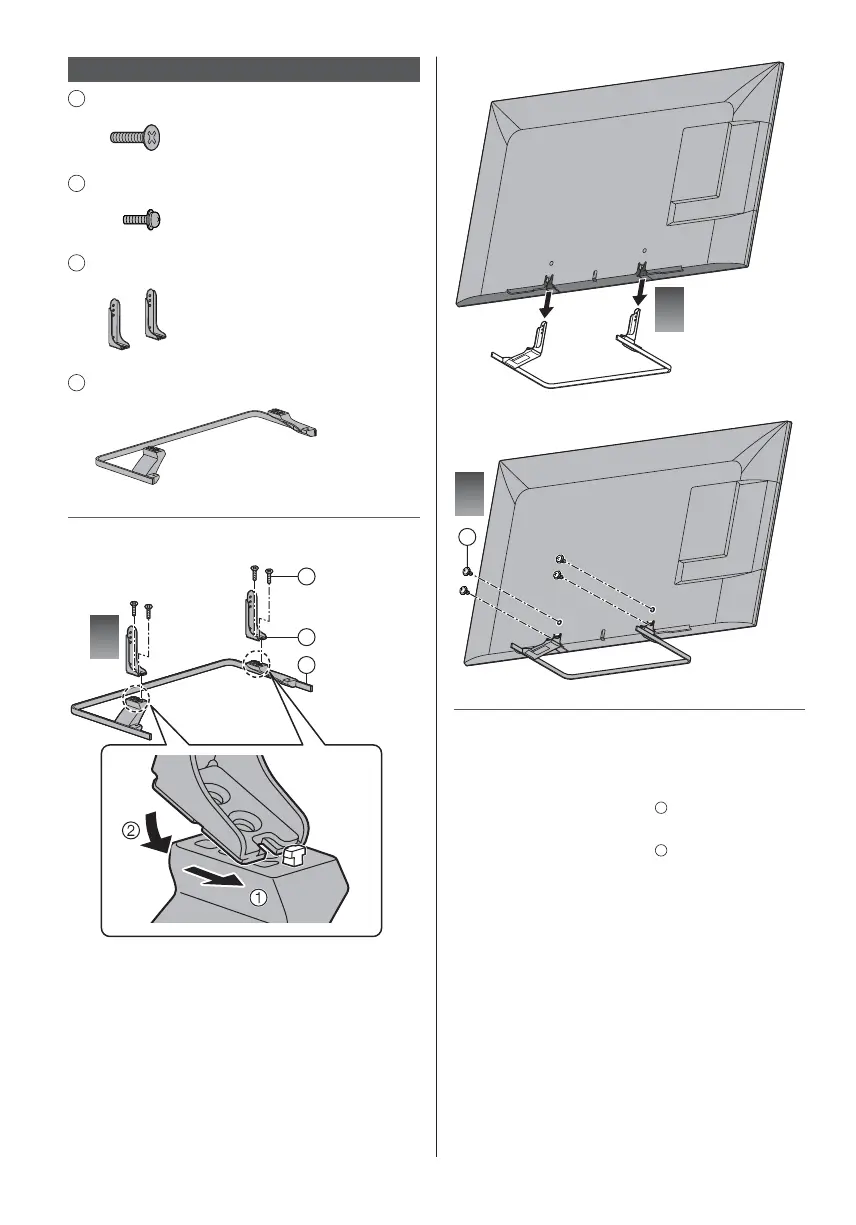 ②

①